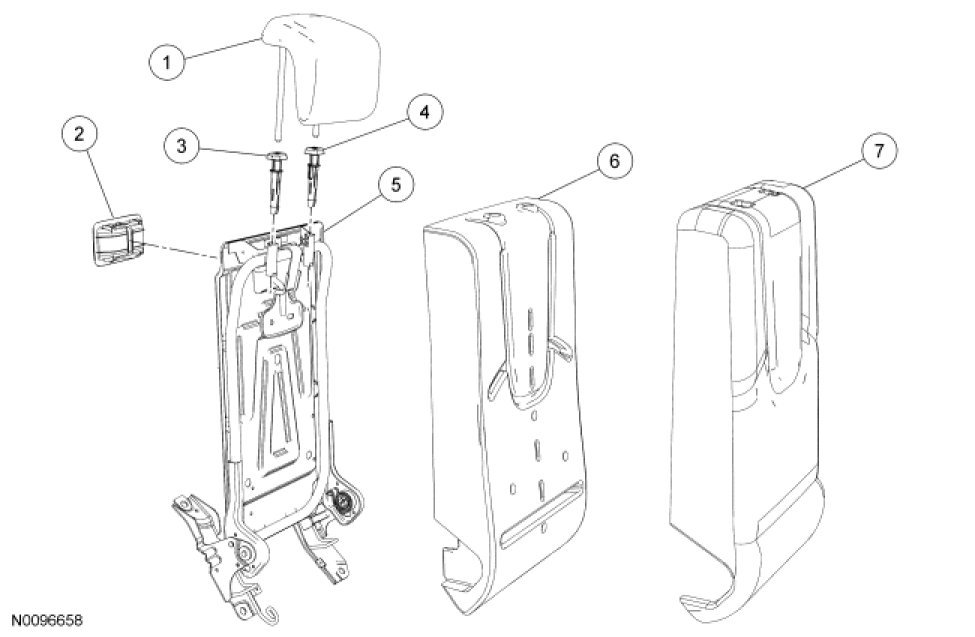 1
2
3
4
5
6
7
N0096658