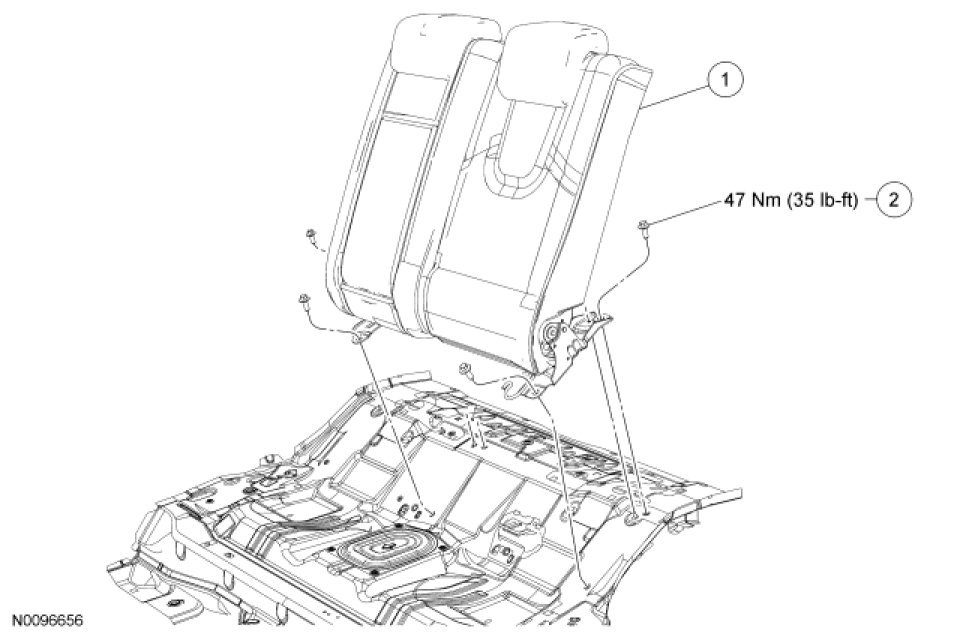 1

47 Nm (35 lb-ft) 2

N0096656