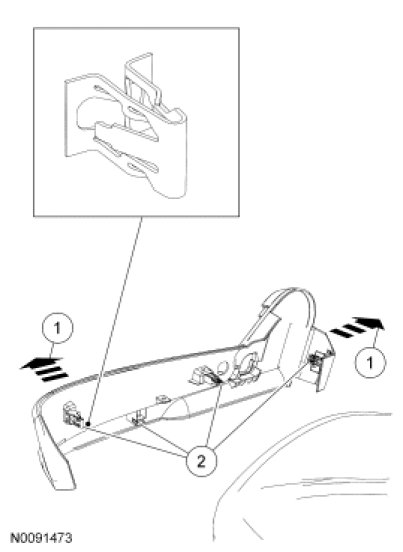 1

1

2

N0091473