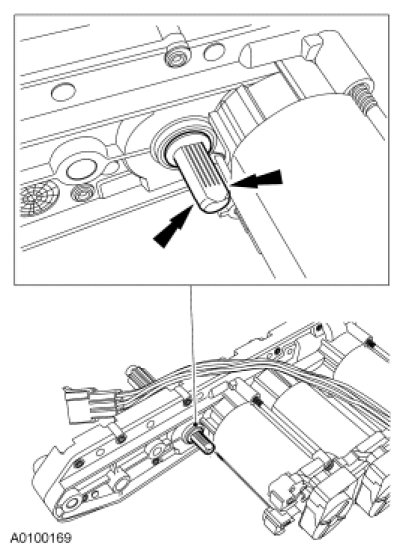 A0100169