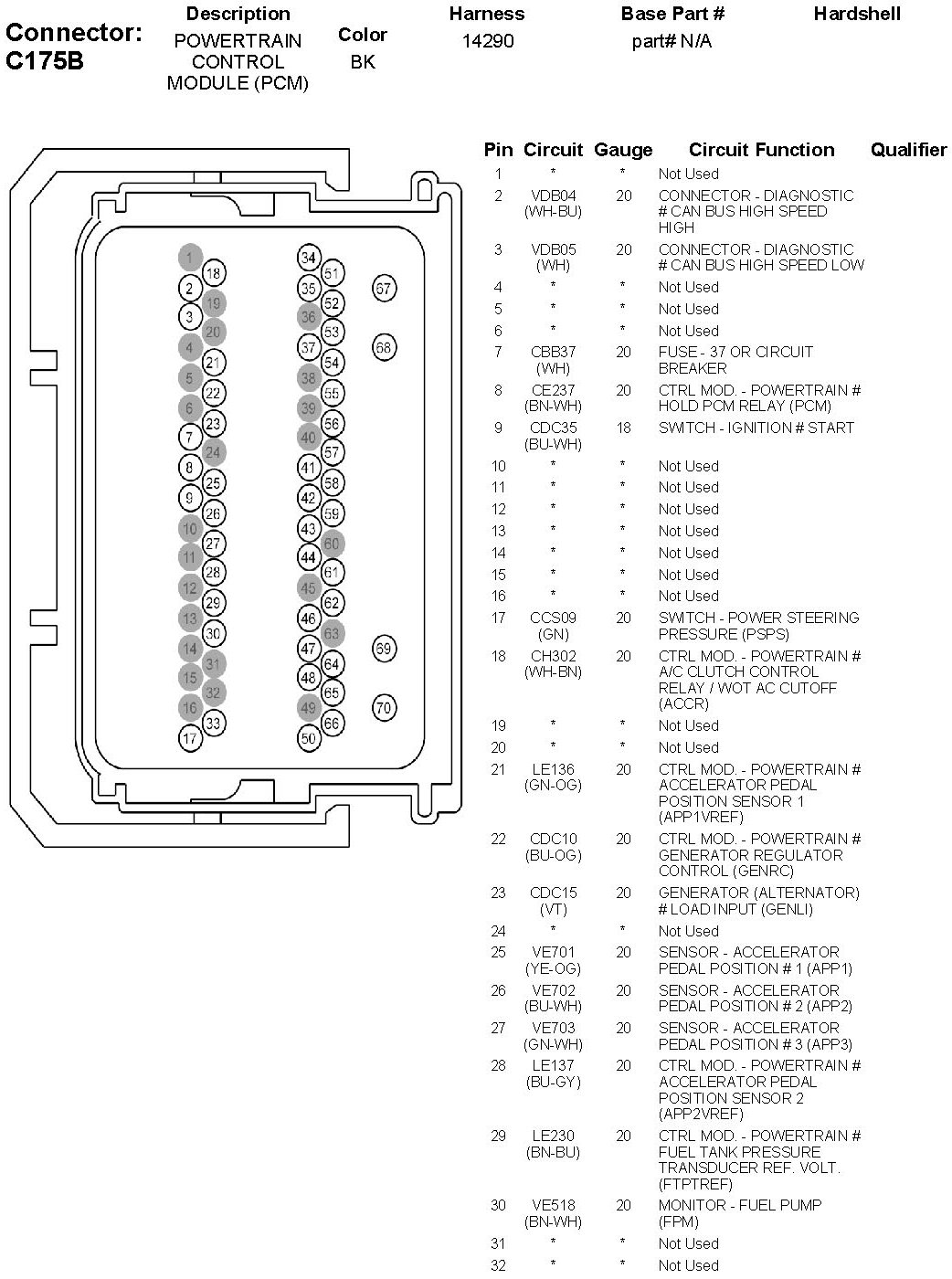 Connector: C175B

| Description | Color | Harness | Base Part # | Hardshell |
|---|---|---|---|---|
| POWERTRAIN CONTROL MODULE (PCM) | BK | 14290 | part# N/A | |

1 18 2 19 3 20 4 21 5 22 6 23 7 24 8 25 9 26 10 27 11 28 12 29 13 30 14 31 15 32 16 33 17
34 51 35 52 36 53 37 54 38 55 39 56 40 57 41 58 42 59 43 60 44 61 45 62 46 63 47 64 48 65 49 66 50
67 68 69 70

| Pin | Circuit | Gauge | Circuit Function | Qualifier |
|---|---|---|---|---|
| 1 | * | * | Not Used | |
| 2 | VDB04 (WH-BU) | 20 | CONNECTOR - DIAGNOSTIC # CAN BUS HIGH SPEED HIGH | |
| 3 | VDB05 (WH) | 20 | CONNECTOR - DIAGNOSTIC # CAN BUS HIGH SPEED LOW | |
| 4 | * | * | Not Used | |
| 5 | * | * | Not Used | |
| 6 | * | * | Not Used | |
| 7 | CBB37 (WH) | 20 | FUSE - 37 OR CIRCUIT BREAKER | |
| 8 | CE237 (BN-WH) | 20 | CTRL MOD. - POWERTRAIN # HOLD PCM RELAY (PCM) | |
| 9 | CDC35 (BU-WH) | 18 | SWITCH - IGNITION # START | |
| 10 | * | * | Not Used | |
| 11 | * | * | Not Used | |
| 12 | * | * | Not Used | |
| 13 | * | * | Not Used | |
| 14 | * | * | Not Used | |
| 15 | * | * | Not Used | |
| 16 | * | * | Not Used | |
| 17 | CCS09 (GN) | 20 | SWITCH - POWER STEERING PRESSURE (PSPS) | |
| 18 | CH302 (WH-BN) | 20 | CTRL MOD. - POWERTRAIN # A/C CLUTCH CONTROL RELAY / WOT AC CUTOFF (ACCR) | |
| 19 | * | * | Not Used | |
| 20 | * | * | Not Used | |
| 21 | LE136 (GN-OG) | 20 | CTRL MOD. - POWERTRAIN # ACCELERATOR PEDAL POSITION SENSOR 1 (APP1VREF) | |
| 22 | CDC10 (BU-OG) | 20 | CTRL MOD. - POWERTRAIN # GENERATOR REGULATOR CONTROL (GENRC) | |
| 23 | CDC15 (VT) | 20 | GENERATOR (ALTERNATOR) # LOAD INPUT (GENLI) | |
| 24 | * | * | Not Used | |
| 25 | VE701 (YE-OG) | 20 | SENSOR - ACCELERATOR PEDAL POSITION # 1 (APP1) | |
| 26 | VE702 (BU-WH) | 20 | SENSOR - ACCELERATOR PEDAL POSITION # 2 (APP2) | |
| 27 | VE703 (GN-WH) | 20 | SENSOR - ACCELERATOR PEDAL POSITION # 3 (APP3) | |
| 28 | LE137 (BU-GY) | 20 | CTRL MOD. - POWERTRAIN # ACCELERATOR PEDAL POSITION SENSOR 2 (APP2VREF) | |
| 29 | LE230 (BN-BU) | 20 | CTRL MOD. - POWERTRAIN # FUEL TANK PRESSURE TRANSDUCER REF. VOLT. (FTPTREF) | |
| 30 | VE518 (BN-WH) | 20 | MONITOR - FUEL PUMP (FPM) | |
| 31 | * | * | Not Used | |
| 32 | * | * | Not Used | |