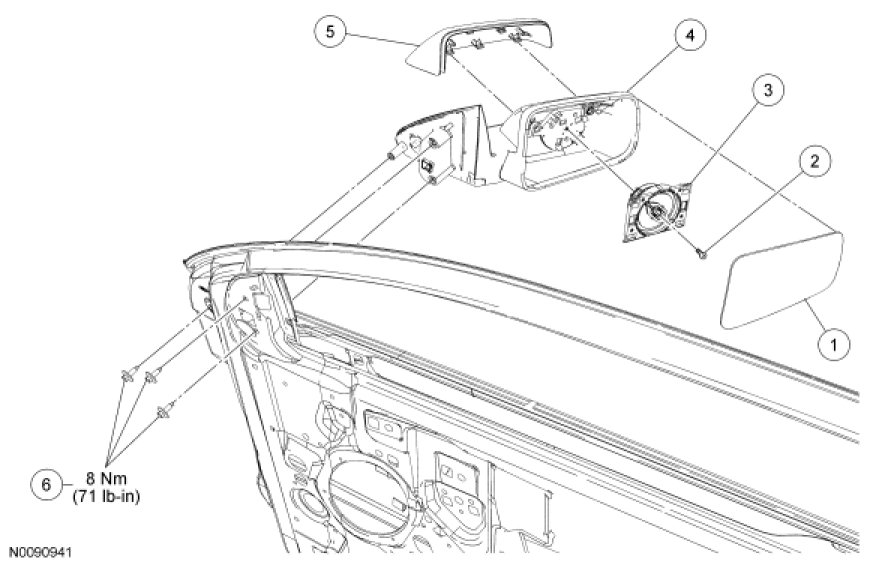 5
4
3
2
1
6
8 Nm
(71 lb-in)
N0090941