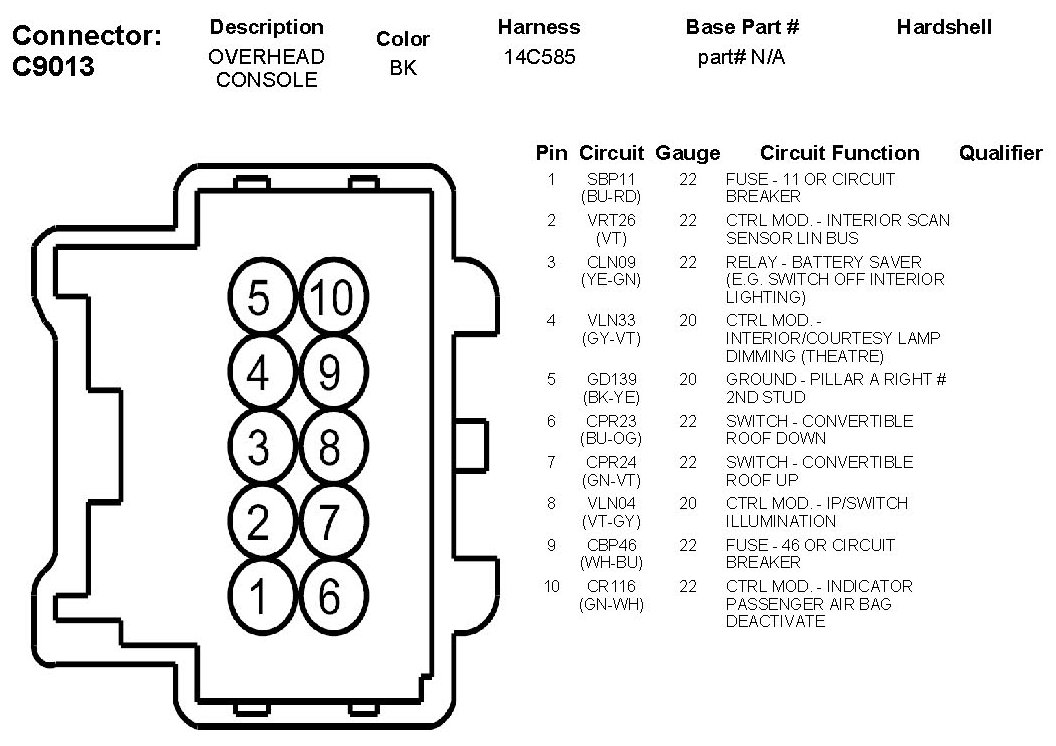 Connector: C9013

| Description | Color | Harness | Base Part # | Hardshell |
|---|---|---|---|---|
| OVERHEAD CONSOLE | BK | 14C585 | part# N/A | |

5 10
4 9
3 8
2 7
1 6

| Pin | Circuit | Gauge | Circuit Function | Qualifier |
|---|---|---|---|---|
| 1 | SBP11 (BU-RD) | 22 | FUSE - 11 OR CIRCUIT BREAKER | |
| 2 | VRT26 (VT) | 22 | CTRL MOD. - INTERIOR SCAN SENSOR LIN BUS | |
| 3 | CLN09 (YE-GN) | 22 | RELAY - BATTERY SAVER (E.G. SWITCH OFF INTERIOR LIGHTING) | |
| 4 | VLN33 (GY-VT) | 20 | CTRL MOD. - INTERIOR/COURTESY LAMP DIMMING (THEATRE) | |
| 5 | GD139 (BK-YE) | 20 | GROUND - PILLAR A RIGHT # 2ND STUD | |
| 6 | CPR23 (BU-OG) | 22 | SWITCH - CONVERTIBLE ROOF DOWN | |
| 7 | CPR24 (GN-VT) | 22 | SWITCH - CONVERTIBLE ROOF UP | |
| 8 | VLN04 (VT-GY) | 20 | CTRL MOD. - IP/SWITCH ILLUMINATION | |
| 9 | CBP46 (WH-BU) | 22 | FUSE - 46 OR CIRCUIT BREAKER | |
| 10 | CR116 (GN-WH) | 22 | CTRL MOD. - INDICATOR PASSENGER AIR BAG DEACTIVATE | |