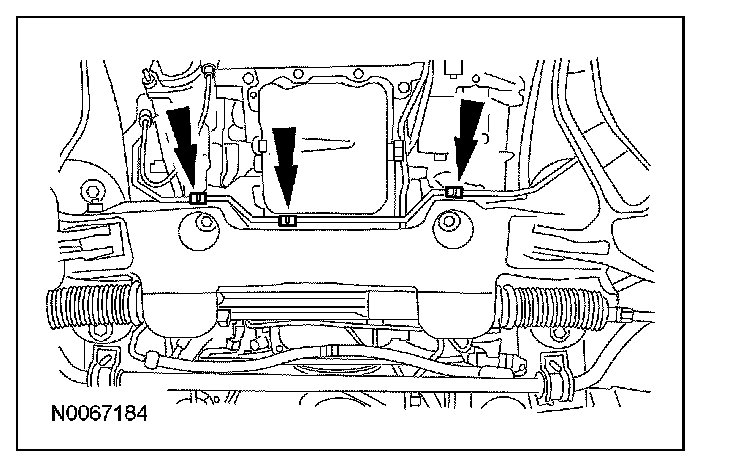 N0067184