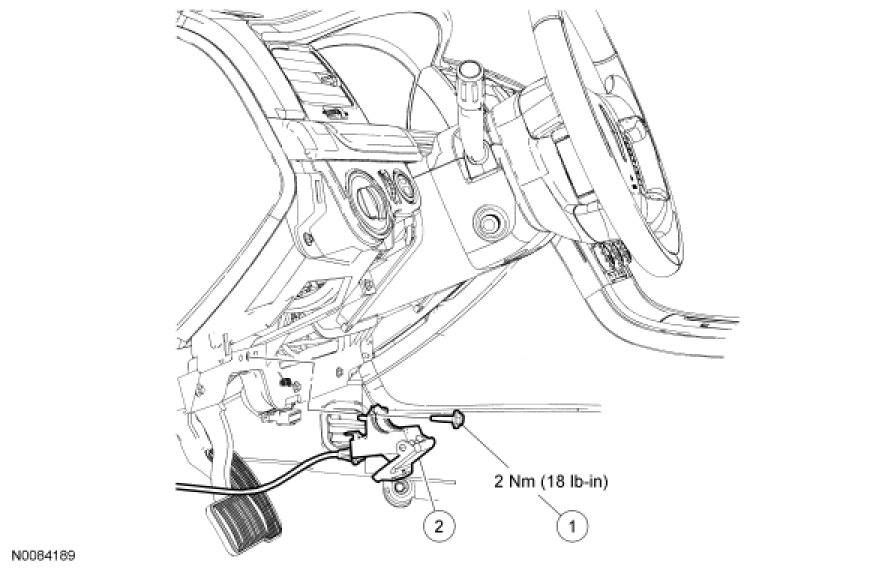 2 Nm (18 lb-in)

2

1

N0084189