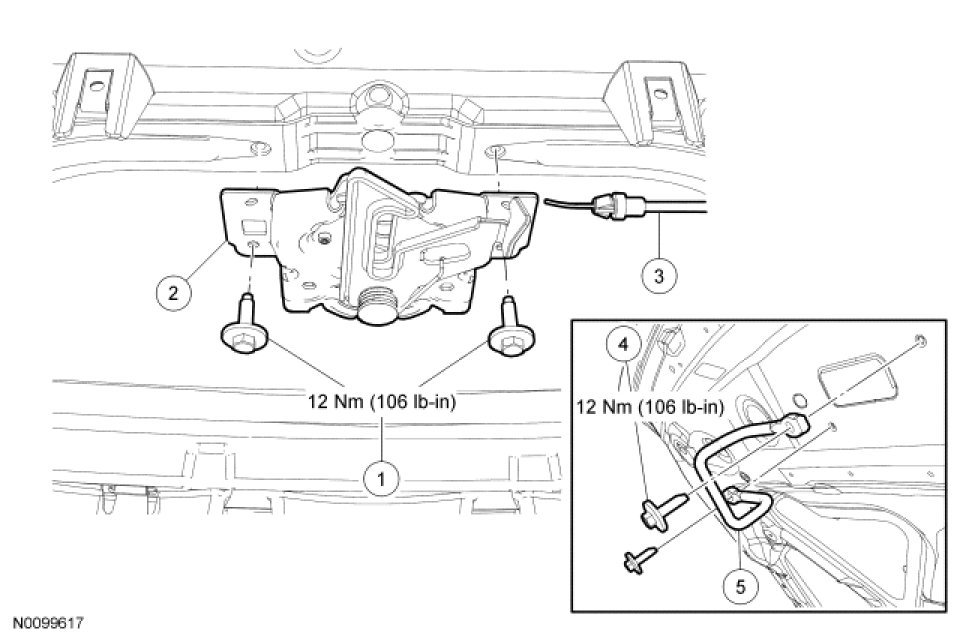 2

3

12 Nm (106 lb-in)

1

4

12 Nm (106 lb-in)

5

N0099617