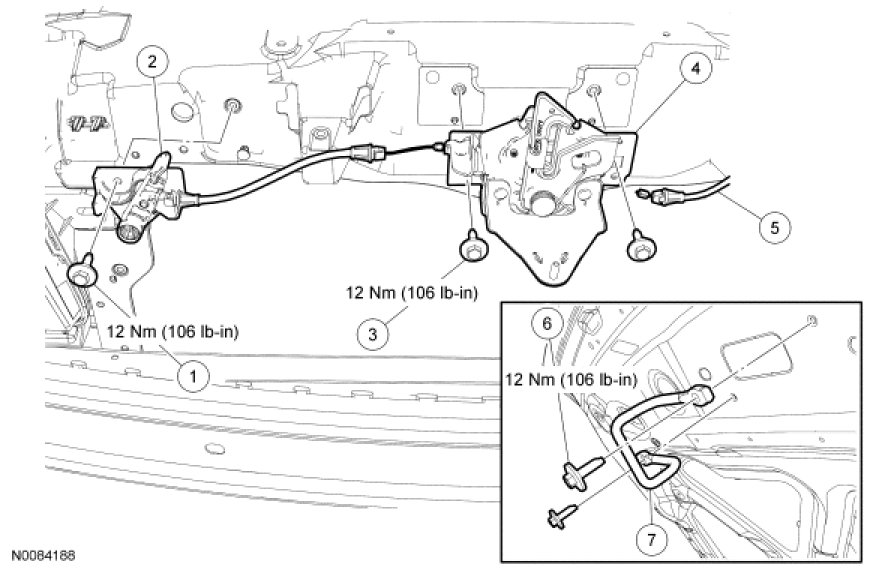 2

4

5

12 Nm (106 lb-in)

3

12 Nm (106 lb-in)

1

6

12 Nm (106 lb-in)

7

N0084188