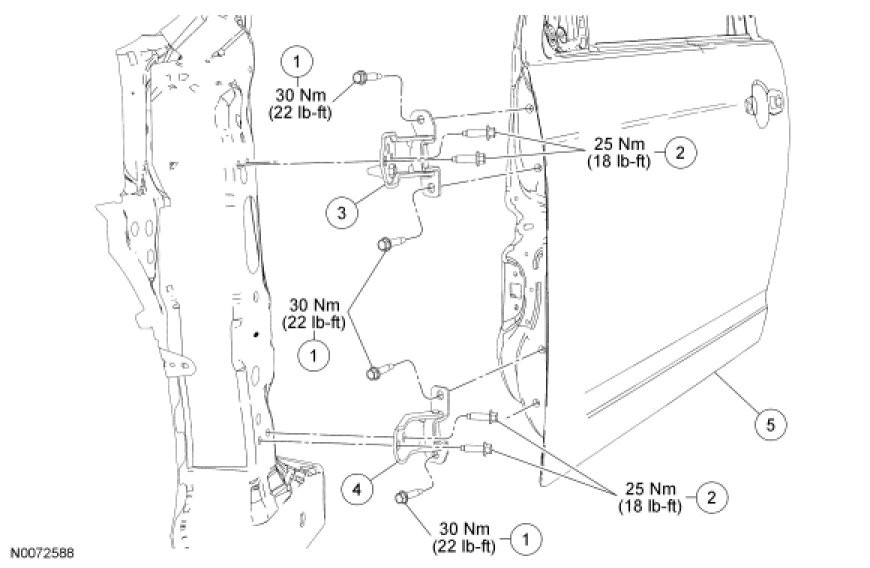 1
30 Nm
(22 lb-ft)

25 Nm
(18 lb-ft)
2

3

30 Nm
(22 lb-ft)
1

5

4

25 Nm
(18 lb-ft)
2

30 Nm
(22 lb-ft)
1

N0072588