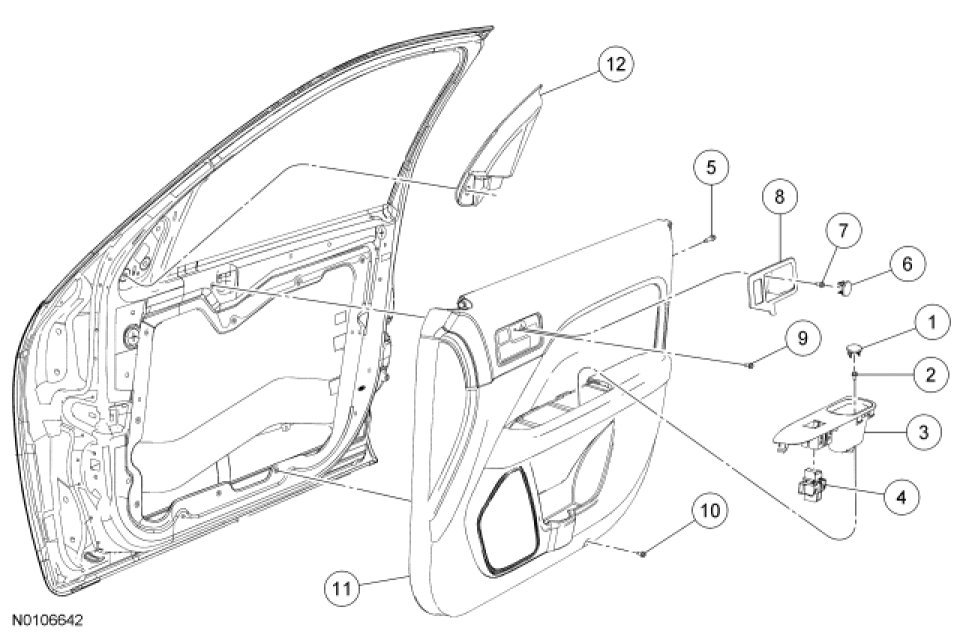 12
5
8
7
6
1
9
2
3
4
10
11
N0106642