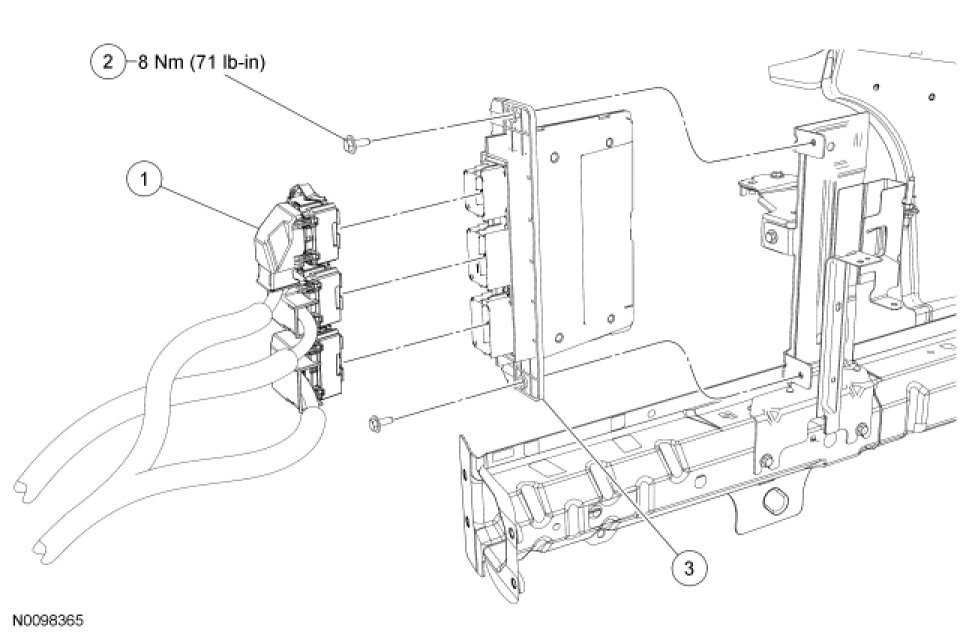 2 8 Nm (71 lb-in)

1

3

N0098365