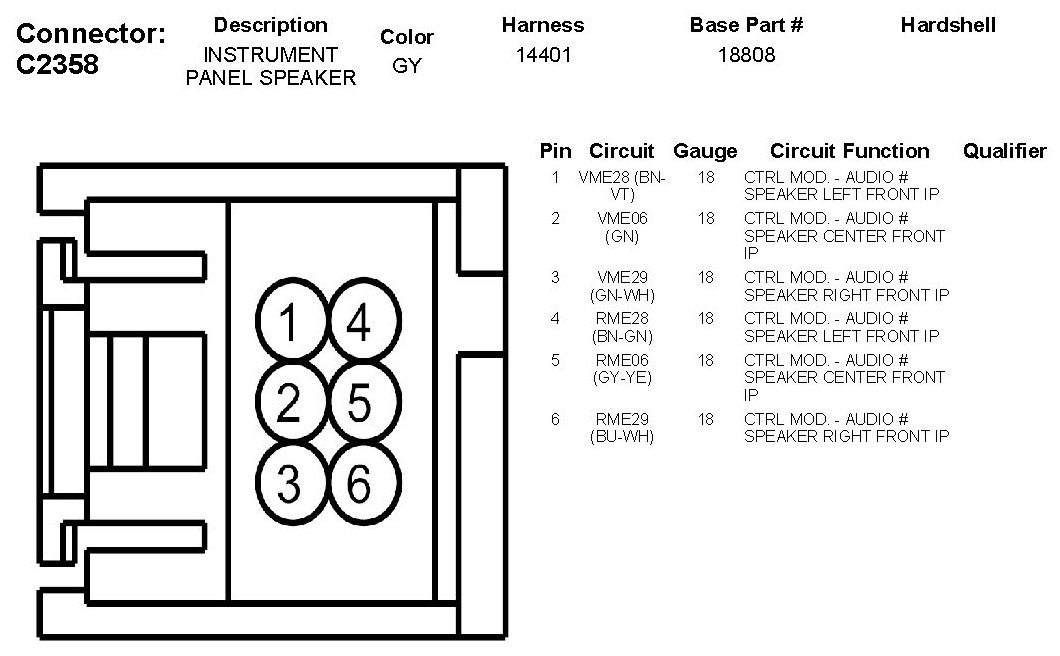 Connector: C2358

| Description | Color | Harness | Base Part # | Hardshell |
|---|---|---|---|---|
| INSTRUMENT PANEL SPEAKER | GY | 14401 | 18808 | |

1 4
2 5
3 6

| Pin | Circuit | Gauge | Circuit Function | Qualifier |
|---|---|---|---|---|
| 1 | VME28 (BN-VT) | 18 | CTRL MOD. - AUDIO # SPEAKER LEFT FRONT IP | |
| 2 | VME06 (GN) | 18 | CTRL MOD. - AUDIO # SPEAKER CENTER FRONT IP | |
| 3 | VME29 (GN-WH) | 18 | CTRL MOD. - AUDIO # SPEAKER RIGHT FRONT IP | |
| 4 | RME28 (BN-GN) | 18 | CTRL MOD. - AUDIO # SPEAKER LEFT FRONT IP | |
| 5 | RME06 (GY-YE) | 18 | CTRL MOD. - AUDIO # SPEAKER CENTER FRONT IP | |
| 6 | RME29 (BU-WH) | 18 | CTRL MOD. - AUDIO # SPEAKER RIGHT FRONT IP | |