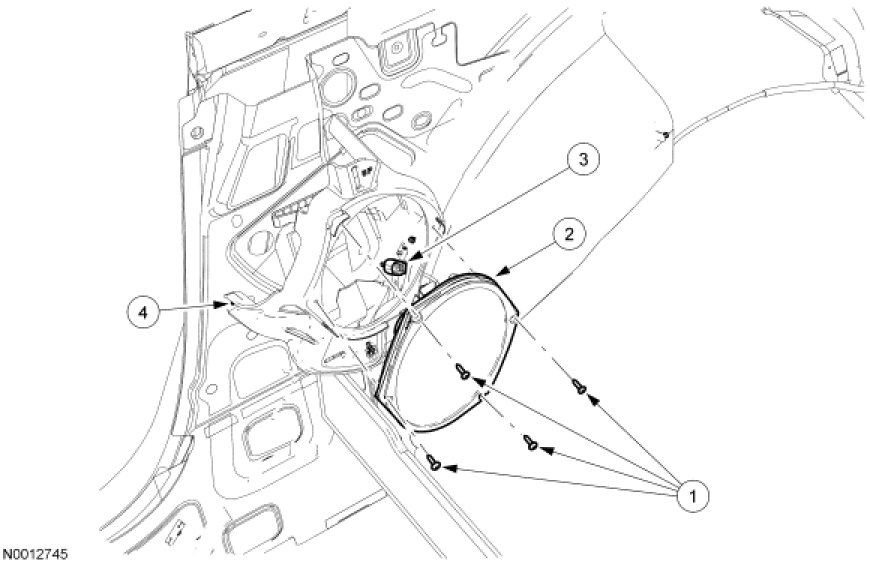 3
2
4
1
N0012745