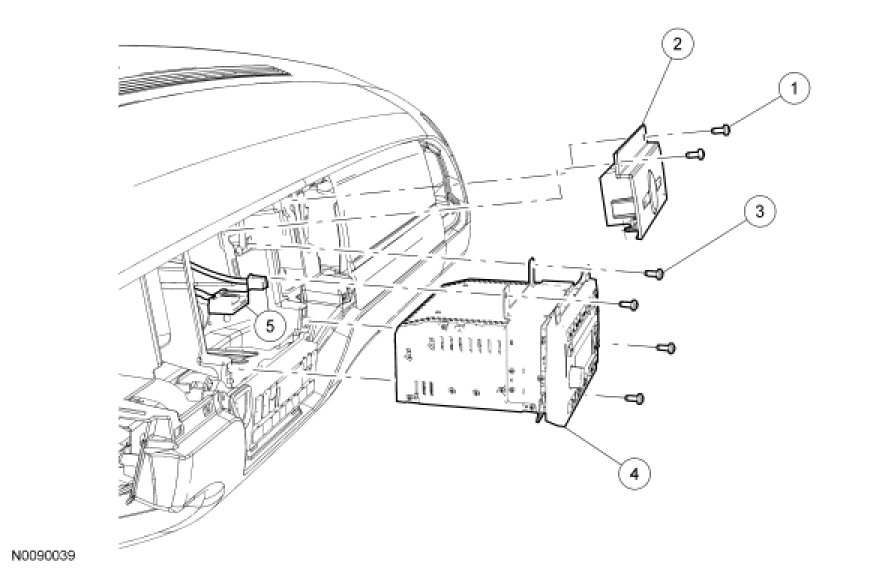 2
1
3
5
4
N0090039