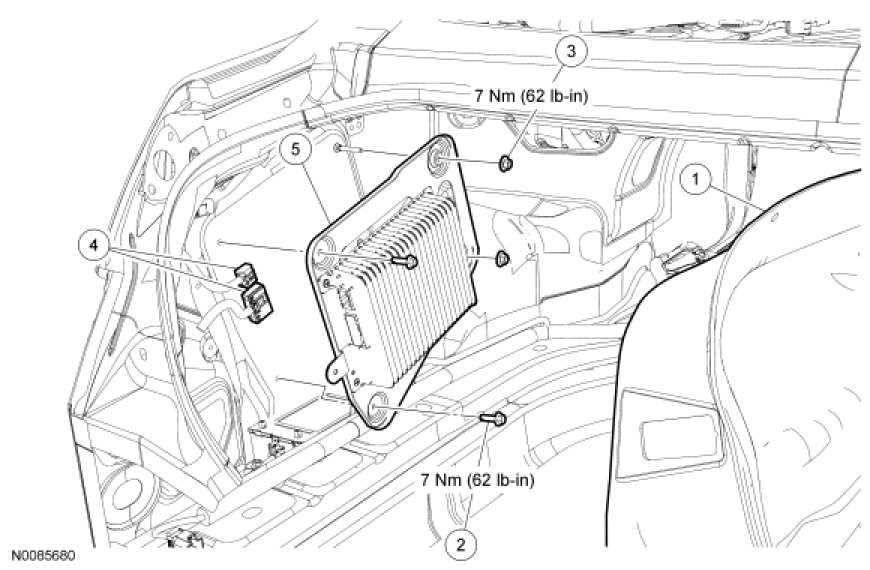 3
7 Nm (62 lb-in)
5
1
4
7 Nm (62 lb-in)
2
N0085680