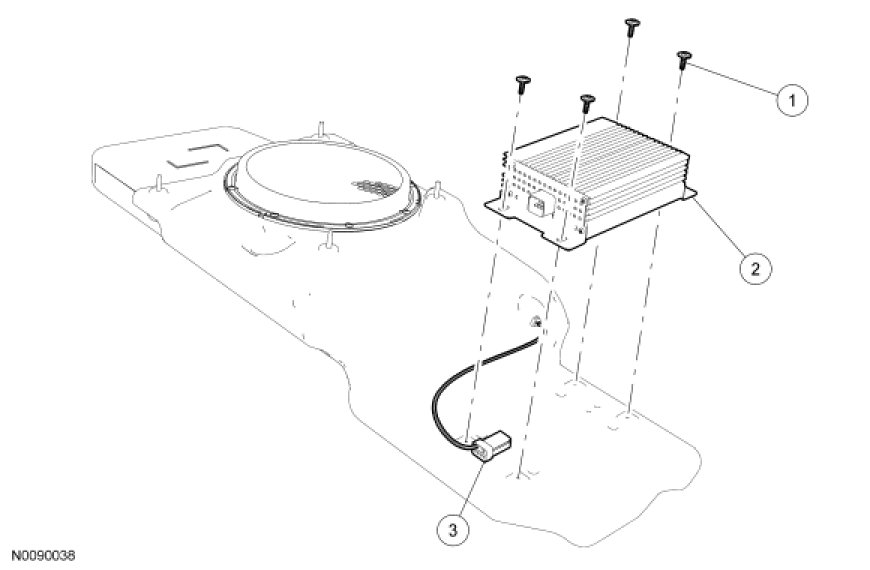 1
2
3
N0090038