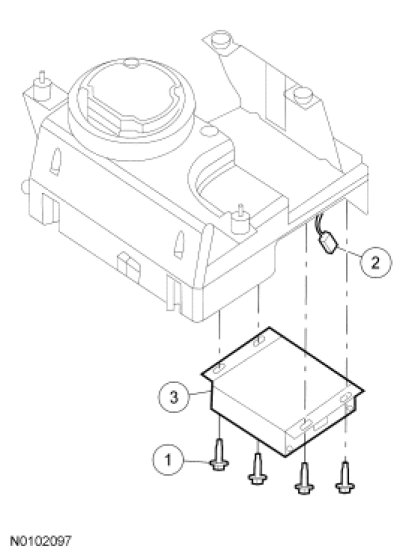 2

3

1

N0102097