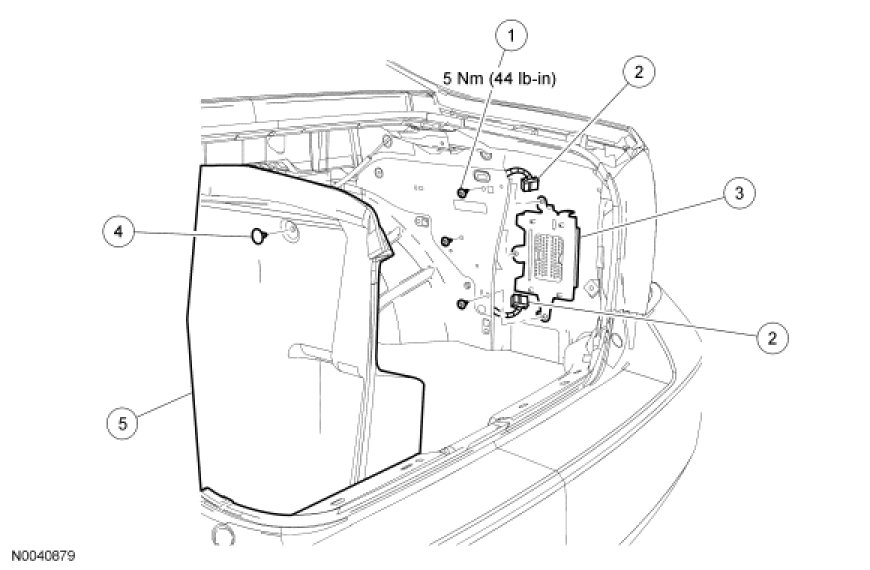 1
5 Nm (44 lb-in)
2
3
4
2
5
N0040879