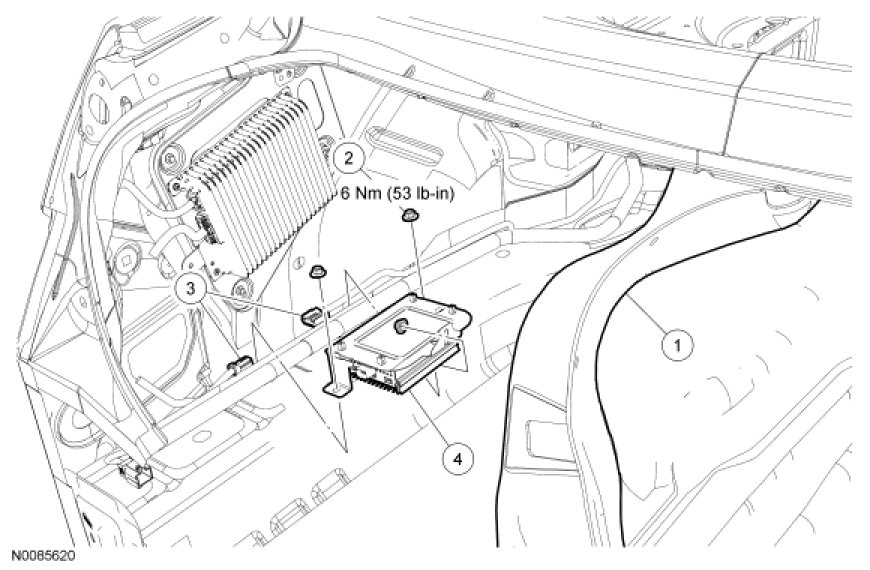 2
6 Nm (53 lb-in)
3
1
4
N0085620