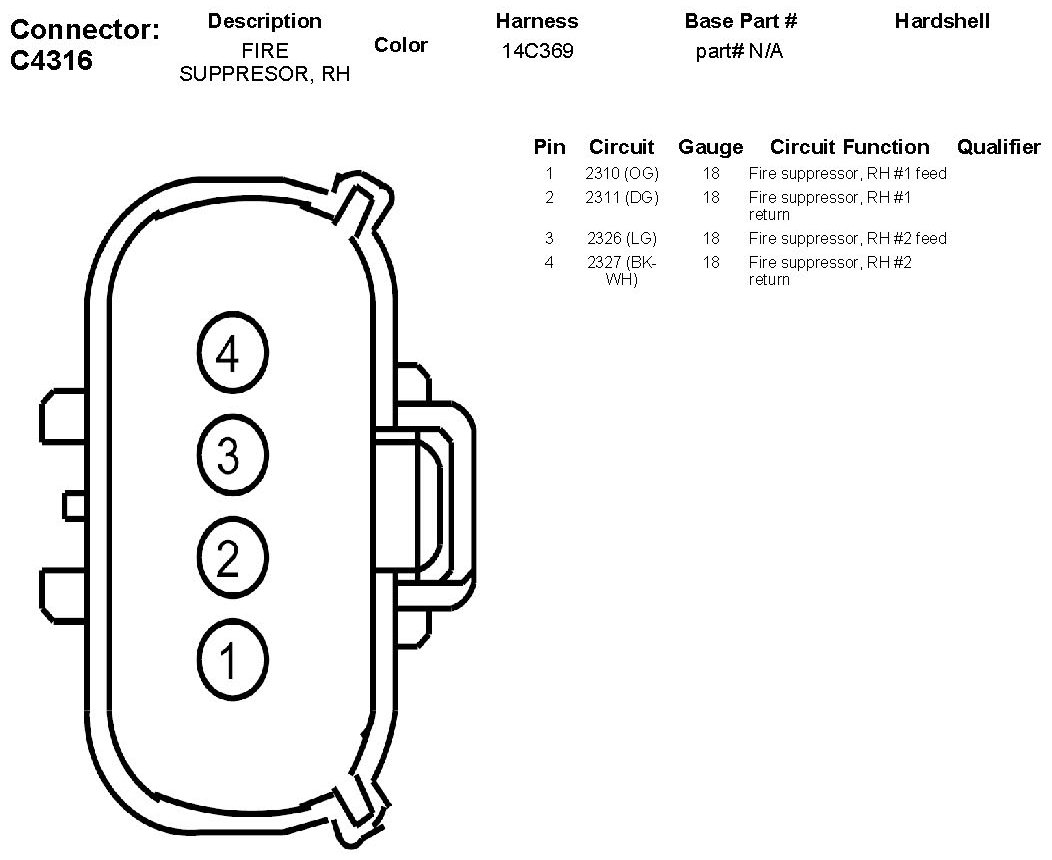 Connector: C4316

| Description | Color | Harness | Base Part # | Hardshell |
|---|---|---|---|---|
| FIRE SUPPRESOR, RH | | 14C369 | part# N/A | |

| Pin | Circuit | Gauge | Circuit Function | Qualifier |
|---|---|---|---|---|
| 1 | 2310 (OG) | 18 | Fire suppressor, RH #1 feed | |
| 2 | 2311 (DG) | 18 | Fire suppressor, RH #1 return | |
| 3 | 2326 (LG) | 18 | Fire suppressor, RH #2 feed | |
| 4 | 2327 (BK-WH) | 18 | Fire suppressor, RH #2 return | |

4
3
2
1