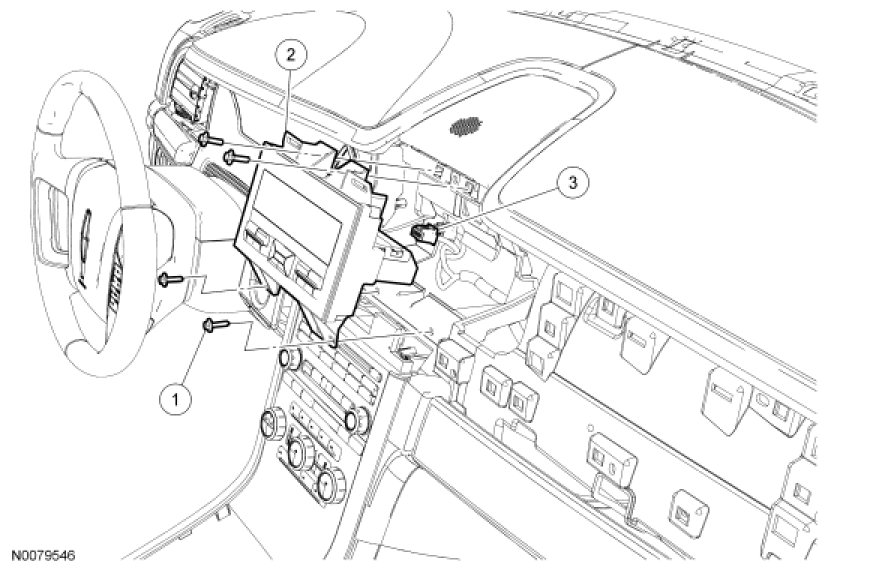 2

3

1

N0079546