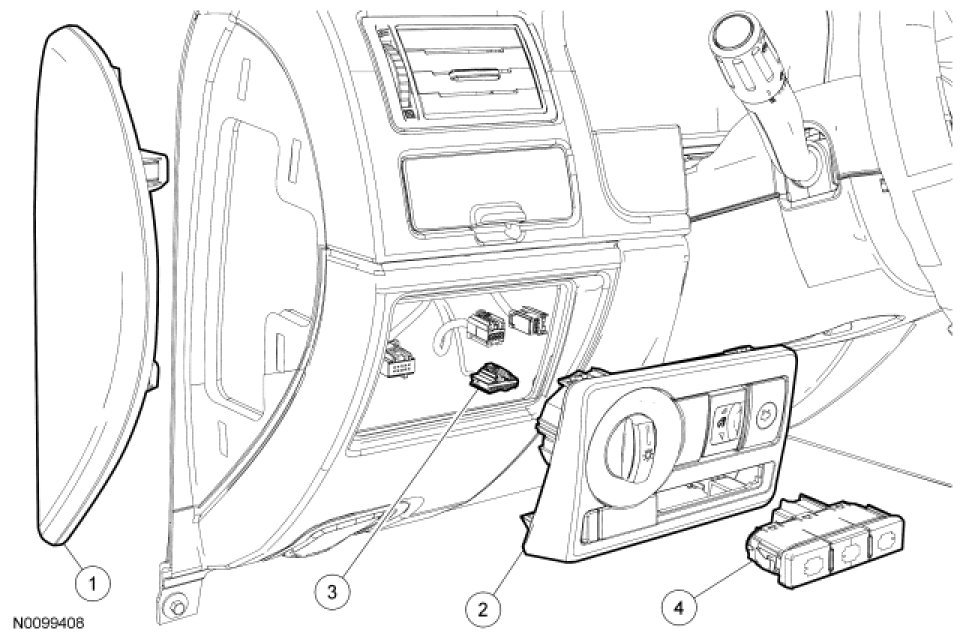 1
3
2
4
N0099408