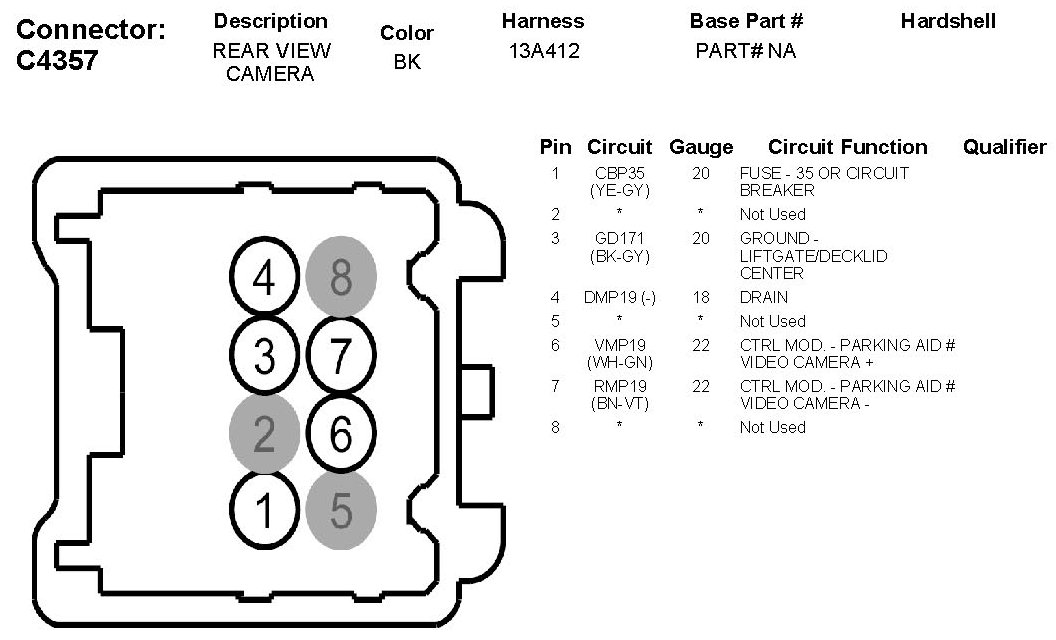 Connector: C4357

| Description | Color | Harness | Base Part # | Hardshell |
|---|---|---|---|---|
| REAR VIEW CAMERA | BK | 13A412 | PART# NA | |

4 8
3 7
2 6
1 5

| Pin | Circuit | Gauge | Circuit Function | Qualifier |
|---|---|---|---|---|
| 1 | CBP35 (YE-GY) | 20 | FUSE - 35 OR CIRCUIT BREAKER | |
| 2 | * | * | Not Used | |
| 3 | GD171 (BK-GY) | 20 | GROUND - LIFTGATE/DECKLID CENTER | |
| 4 | DMP19 (-) | 18 | DRAIN | |
| 5 | * | * | Not Used | |
| 6 | VMP19 (WH-GN) | 22 | CTRL MOD. - PARKING AID # VIDEO CAMERA + | |
| 7 | RMP19 (BN-VT) | 22 | CTRL MOD. - PARKING AID # VIDEO CAMERA - | |
| 8 | * | * | Not Used | |