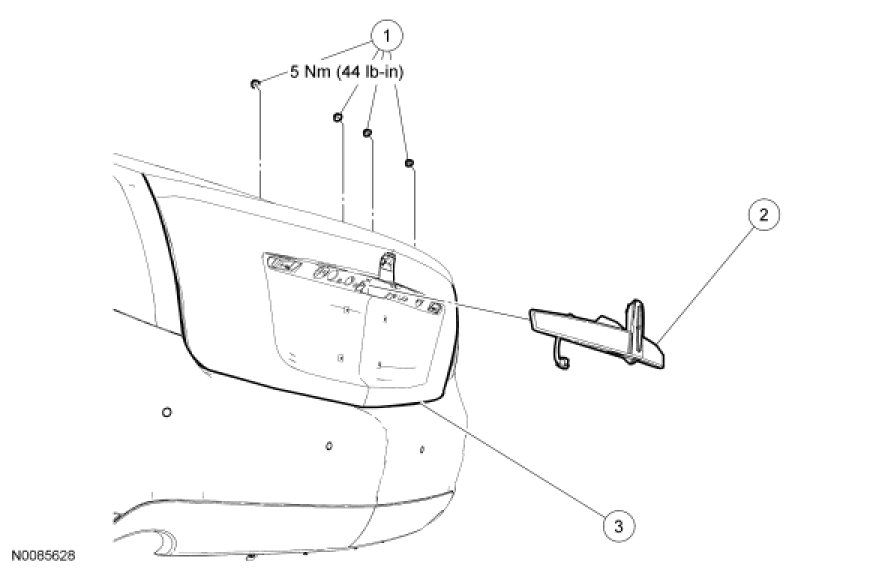 1
5 Nm (44 lb-in)
2
3
N0085628