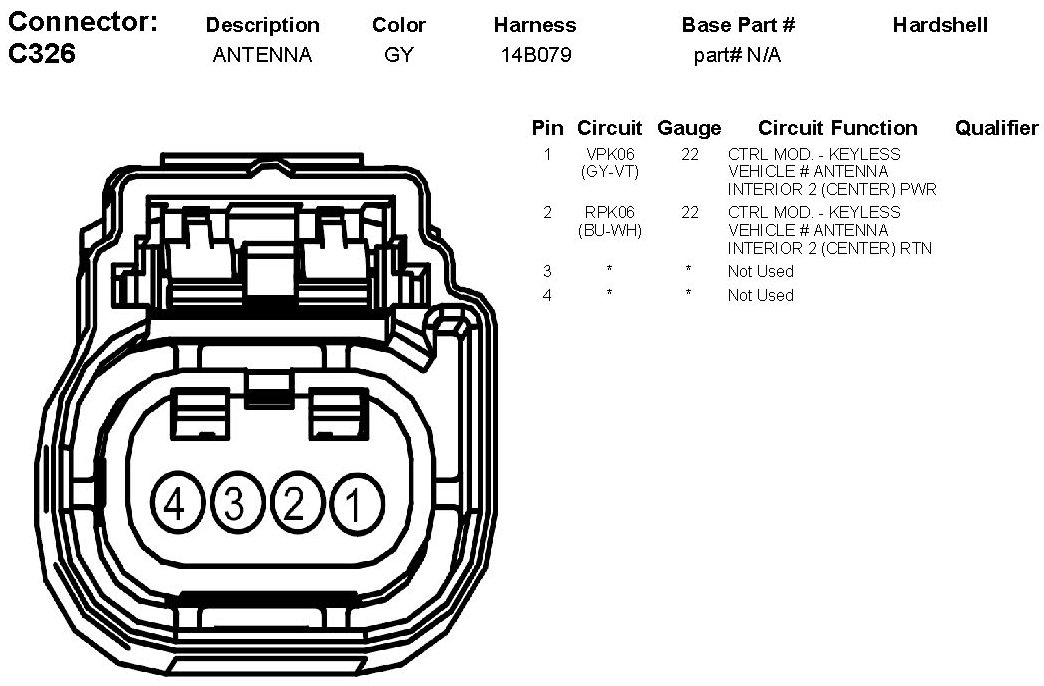 | Connector: C326 | Description | Color | Harness | Base Part # | Hardshell |
|---|---|---|---|---|---|
| | ANTENNA | GY | 14B079 | part# N/A | |

| Pin | Circuit | Gauge | Circuit Function | Qualifier |
|---|---|---|---|---|
| 1 | VPK06 (GY-VT) | 22 | CTRL MOD. - KEYLESS VEHICLE # ANTENNA INTERIOR 2 (CENTER) PWR | |
| 2 | RPK06 (BU-WH) | 22 | CTRL MOD. - KEYLESS VEHICLE # ANTENNA INTERIOR 2 (CENTER) RTN | |
| 3 | * | * | Not Used | |
| 4 | * | * | Not Used | |

4 3 2 1