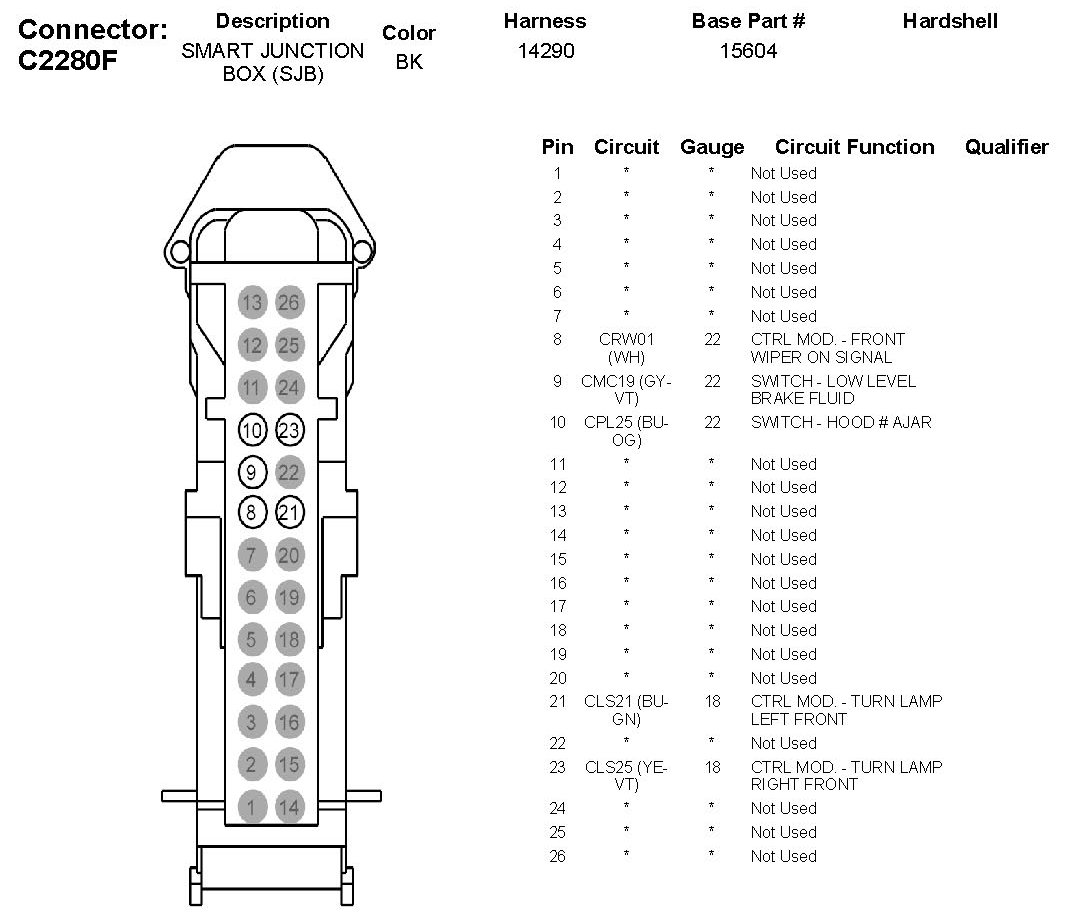 Connector: C2280F

| Description | Color | Harness | Base Part # | Hardshell |
|---|---|---|---|---|
| SMART JUNCTION BOX (SJB) | BK | 14290 | 15604 | |

13 26
12 25
11 24
10 23
9 22
8 21
7 20
6 19
5 18
4 17
3 16
2 15
1 14

| Pin | Circuit | Gauge | Circuit Function | Qualifier |
|---|---|---|---|---|
| 1 | * | * | Not Used | |
| 2 | * | * | Not Used | |
| 3 | * | * | Not Used | |
| 4 | * | * | Not Used | |
| 5 | * | * | Not Used | |
| 6 | * | * | Not Used | |
| 7 | * | * | Not Used | |
| 8 | CRW01 (WH) | 22 | CTRL MOD. - FRONT WIPER ON SIGNAL | |
| 9 | CMC19 (GY-VT) | 22 | SWITCH - LOW LEVEL BRAKE FLUID | |
| 10 | CPL25 (BU-OG) | 22 | SWITCH - HOOD # AJAR | |
| 11 | * | * | Not Used | |
| 12 | * | * | Not Used | |
| 13 | * | * | Not Used | |
| 14 | * | * | Not Used | |
| 15 | * | * | Not Used | |
| 16 | * | * | Not Used | |
| 17 | * | * | Not Used | |
| 18 | * | * | Not Used | |
| 19 | * | * | Not Used | |
| 20 | * | * | Not Used | |
| 21 | CLS21 (BU-GN) | 18 | CTRL MOD. - TURN LAMP LEFT FRONT | |
| 22 | * | * | Not Used | |
| 23 | CLS25 (YE-VT) | 18 | CTRL MOD. - TURN LAMP RIGHT FRONT | |
| 24 | * | * | Not Used | |
| 25 | * | * | Not Used | |
| 26 | * | * | Not Used | |