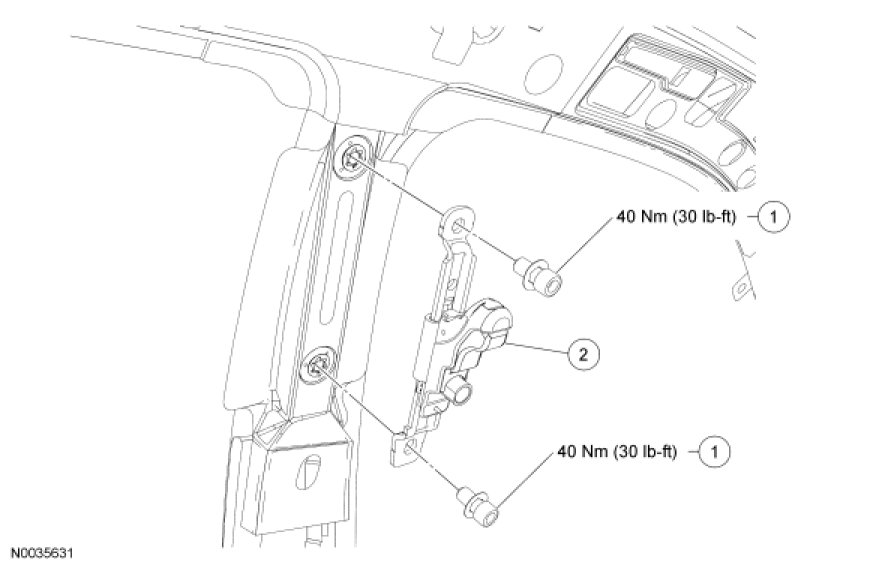 40 Nm (30 lb-ft) 1

2

40 Nm (30 lb-ft) 1

N0035631