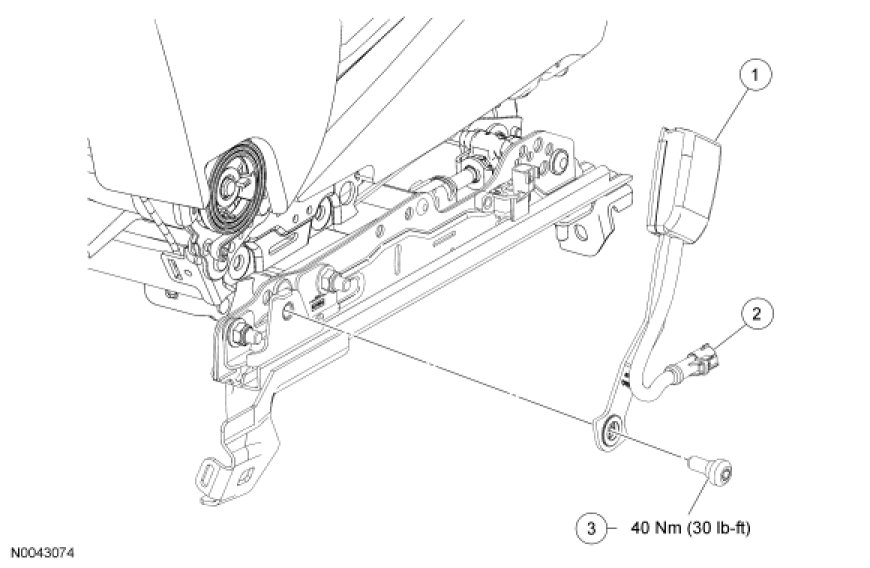 1

2

3 40 Nm (30 lb-ft)

N0043074