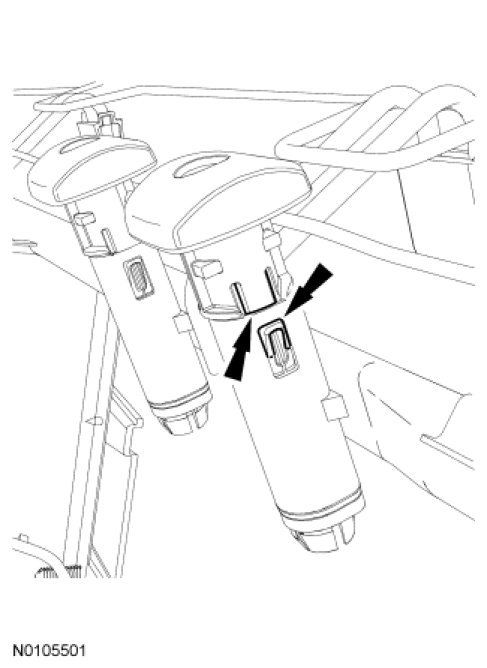 N0105501