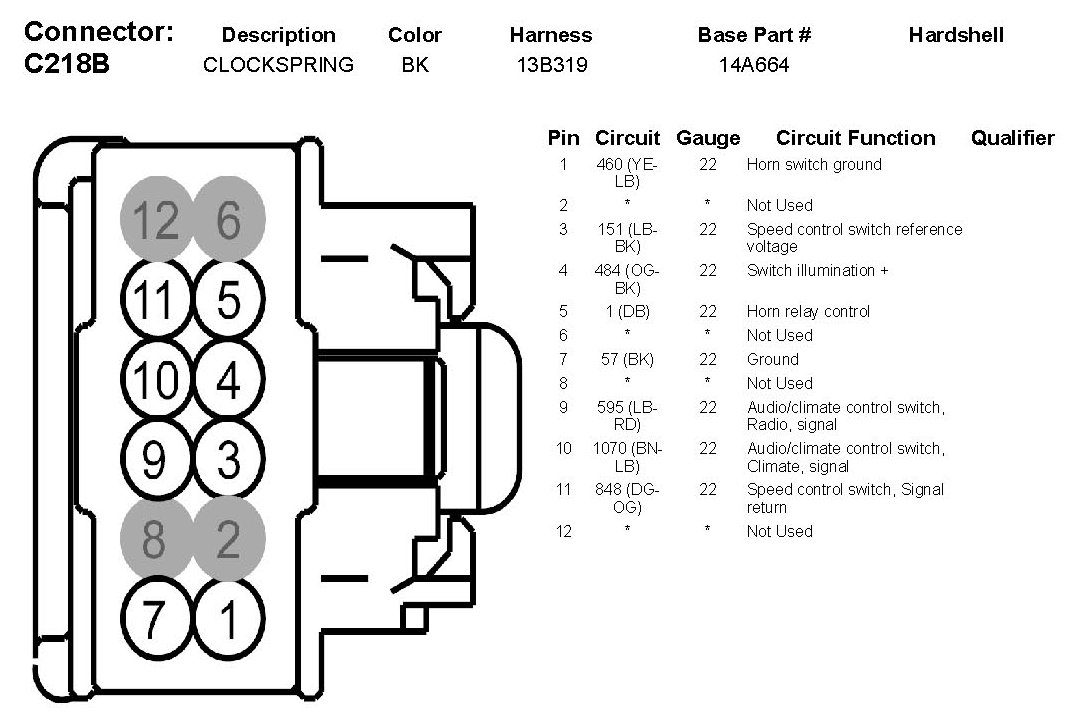 | Connector: | Description | Color | Harness | Base Part # | Hardshell |
|---|---|---|---|---|---|
| C218B | CLOCKSPRING | BK | 13B319 | 14A664 | |

12 6
11 5
10 4
9 3
8 2
7 1

| Pin | Circuit | Gauge | Circuit Function | Qualifier |
|---|---|---|---|---|
| 1 | 460 (YE-LB) | 22 | Horn switch ground | |
| 2 | * | * | Not Used | |
| 3 | 151 (LB-BK) | 22 | Speed control switch reference voltage | |
| 4 | 484 (OG-BK) | 22 | Switch illumination + | |
| 5 | 1 (DB) | 22 | Horn relay control | |
| 6 | * | * | Not Used | |
| 7 | 57 (BK) | 22 | Ground | |
| 8 | * | * | Not Used | |
| 9 | 595 (LB-RD) | 22 | Audio/climate control switch, Radio, signal | |
| 10 | 1070 (BN-LB) | 22 | Audio/climate control switch, Climate, signal | |
| 11 | 848 (DG-OG) | 22 | Speed control switch, Signal return | |
| 12 | * | * | Not Used | |