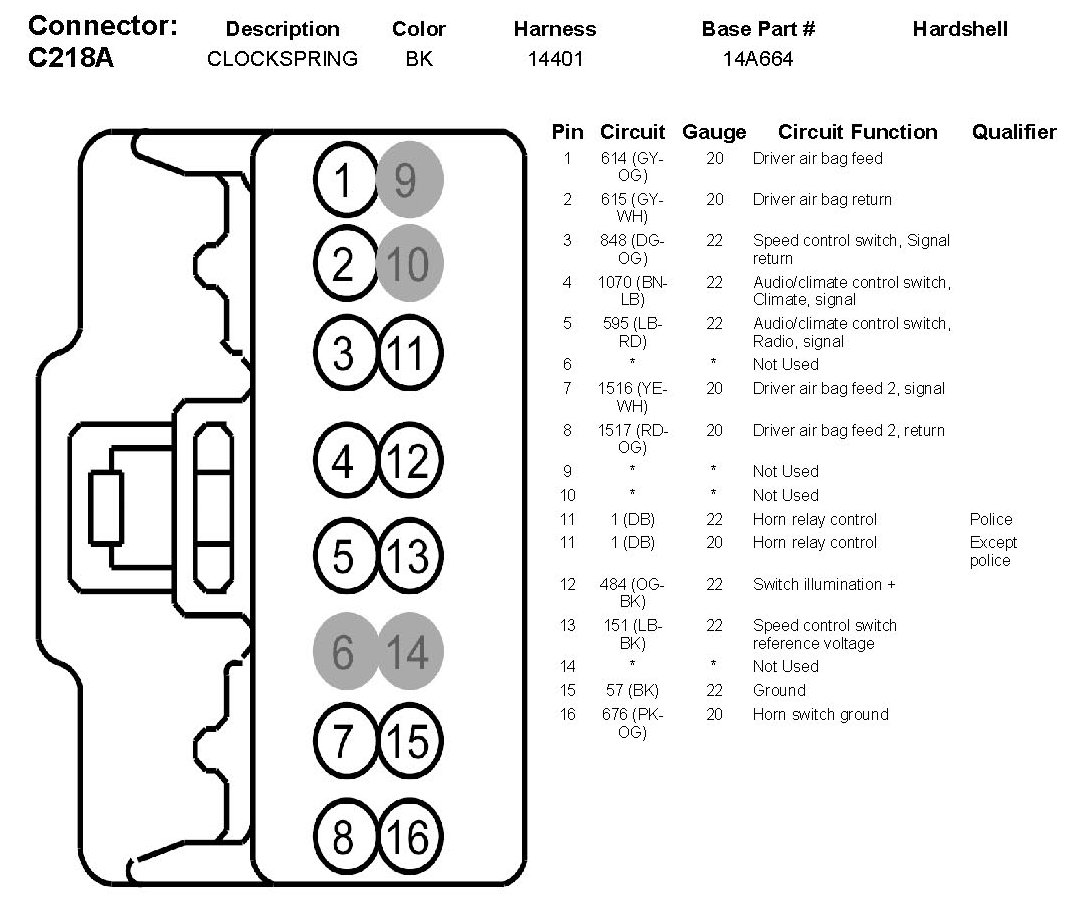 | Connector: | Description | Color | Harness | Base Part # | Hardshell |
|---|---|---|---|---|---|
| C218A | CLOCKSPRING | BK | 14401 | 14A664 | |

1 9
2 10
3 11
4 12
5 13
6 14
7 15
8 16

| Pin | Circuit | Gauge | Circuit Function | Qualifier |
|---|---|---|---|---|
| 1 | 614 (GY-OG) | 20 | Driver air bag feed | |
| 2 | 615 (GY-WH) | 20 | Driver air bag return | |
| 3 | 848 (DG-OG) | 22 | Speed control switch, Signal return | |
| 4 | 1070 (BN-LB) | 22 | Audio/climate control switch, Climate, signal | |
| 5 | 595 (LB-RD) | 22 | Audio/climate control switch, Radio, signal | |
| 6 | * | * | Not Used | |
| 7 | 1516 (YE-WH) | 20 | Driver air bag feed 2, signal | |
| 8 | 1517 (RD-OG) | 20 | Driver air bag feed 2, return | |
| 9 | * | * | Not Used | |
| 10 | * | * | Not Used | |
| 11 | 1 (DB) | 22 | Horn relay control | Police |
| 11 | 1 (DB) | 20 | Horn relay control | Except police |
| 12 | 484 (OG-BK) | 22 | Switch illumination + | |
| 13 | 151 (LB-BK) | 22 | Speed control switch reference voltage | |
| 14 | * | * | Not Used | |
| 15 | 57 (BK) | 22 | Ground | |
| 16 | 676 (PK-OG) | 20 | Horn switch ground | |