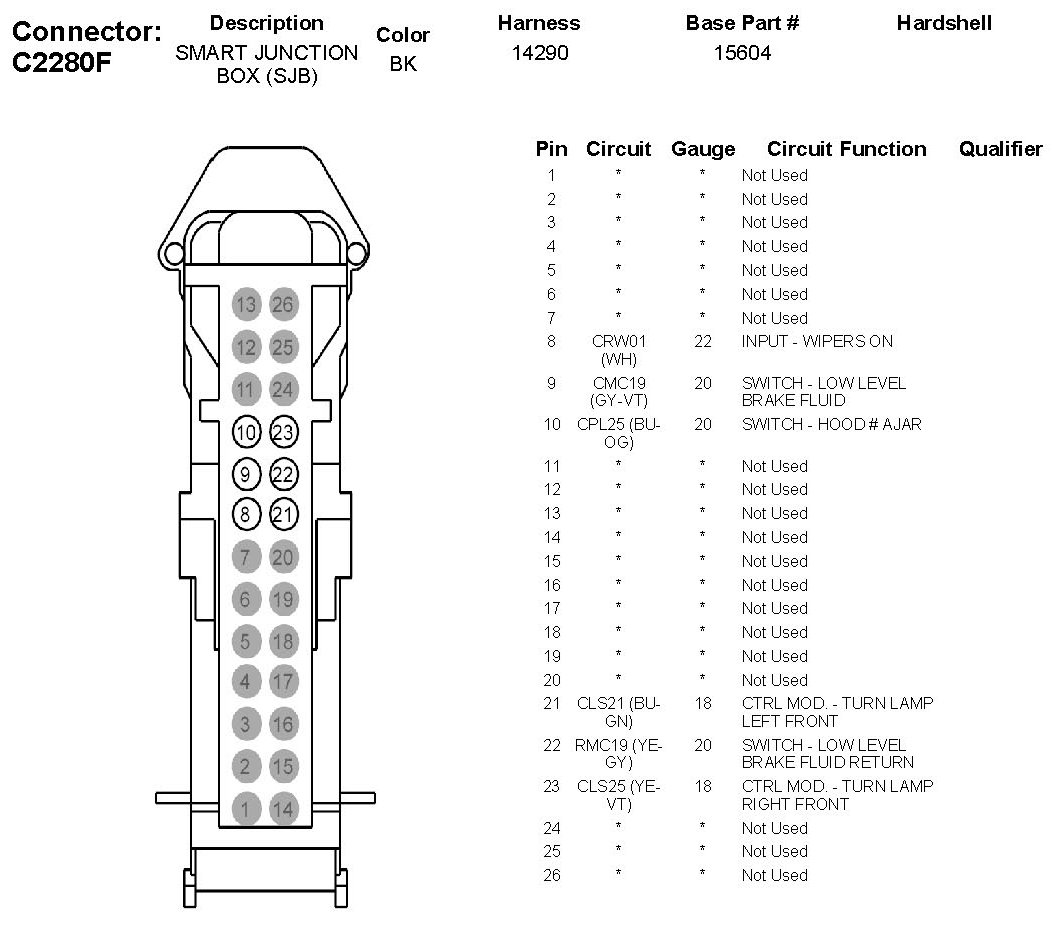 Connector: C2280F

| Description | Color | Harness | Base Part # | Hardshell |
|---|---|---|---|---|
| SMART JUNCTION BOX (SJB) | BK | 14290 | 15604 | |

13 26
12 25
11 24
10 23
9 22
8 21
7 20
6 19
5 18
4 17
3 16
2 15
1 14

| Pin | Circuit | Gauge | Circuit Function | Qualifier |
|---|---|---|---|---|
| 1 | * | * | Not Used | |
| 2 | * | * | Not Used | |
| 3 | * | * | Not Used | |
| 4 | * | * | Not Used | |
| 5 | * | * | Not Used | |
| 6 | * | * | Not Used | |
| 7 | * | * | Not Used | |
| 8 | CRW01 (WH) | 22 | INPUT - WIPERS ON | |
| 9 | CMC19 (GY-VT) | 20 | SWITCH - LOW LEVEL BRAKE FLUID | |
| 10 | CPL25 (BU-OG) | 20 | SWITCH - HOOD # AJAR | |
| 11 | * | * | Not Used | |
| 12 | * | * | Not Used | |
| 13 | * | * | Not Used | |
| 14 | * | * | Not Used | |
| 15 | * | * | Not Used | |
| 16 | * | * | Not Used | |
| 17 | * | * | Not Used | |
| 18 | * | * | Not Used | |
| 19 | * | * | Not Used | |
| 20 | * | * | Not Used | |
| 21 | CLS21 (BU-GN) | 18 | CTRL MOD. - TURN LAMP LEFT FRONT | |
| 22 | RMC19 (YE-GY) | 20 | SWITCH - LOW LEVEL BRAKE FLUID RETURN | |
| 23 | CLS25 (YE-VT) | 18 | CTRL MOD. - TURN LAMP RIGHT FRONT | |
| 24 | * | * | Not Used | |
| 25 | * | * | Not Used | |
| 26 | * | * | Not Used | |