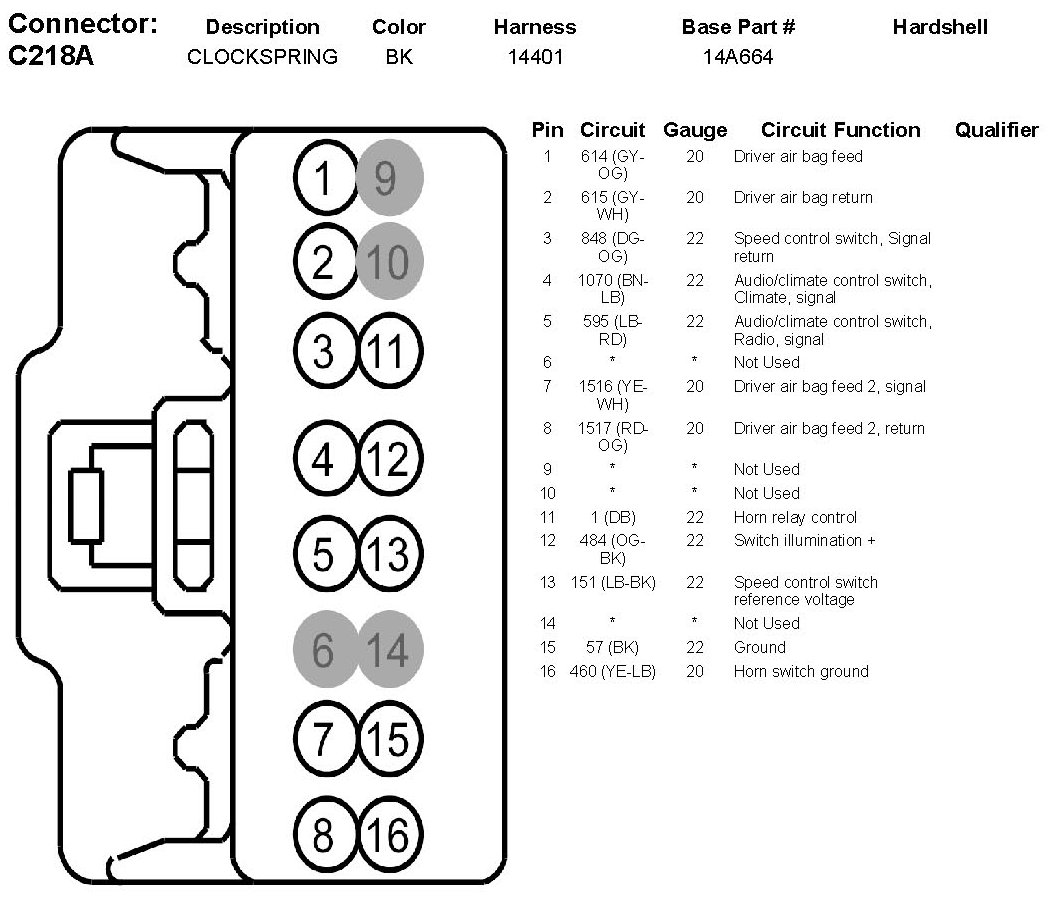 | Connector: | Description | Color | Harness | Base Part # | Hardshell |
|---|---|---|---|---|---|
| C218A | CLOCKSPRING | BK | 14401 | 14A664 | |

1 9
2 10
3 11
4 12
5 13
6 14
7 15
8 16

| Pin | Circuit | Gauge | Circuit Function | Qualifier |
|---|---|---|---|---|
| 1 | 614 (GY-OG) | 20 | Driver air bag feed | |
| 2 | 615 (GY-WH) | 20 | Driver air bag return | |
| 3 | 848 (DG-OG) | 22 | Speed control switch, Signal return | |
| 4 | 1070 (BN-LB) | 22 | Audio/climate control switch, Climate, signal | |
| 5 | 595 (LB-RD) | 22 | Audio/climate control switch, Radio, signal | |
| 6 | * | * | Not Used | |
| 7 | 1516 (YE-WH) | 20 | Driver air bag feed 2, signal | |
| 8 | 1517 (RD-OG) | 20 | Driver air bag feed 2, return | |
| 9 | * | * | Not Used | |
| 10 | * | * | Not Used | |
| 11 | 1 (DB) | 22 | Horn relay control | |
| 12 | 484 (OG-BK) | 22 | Switch illumination + | |
| 13 | 151 (LB-BK) | 22 | Speed control switch reference voltage | |
| 14 | * | * | Not Used | |
| 15 | 57 (BK) | 22 | Ground | |
| 16 | 460 (YE-LB) | 20 | Horn switch ground | |