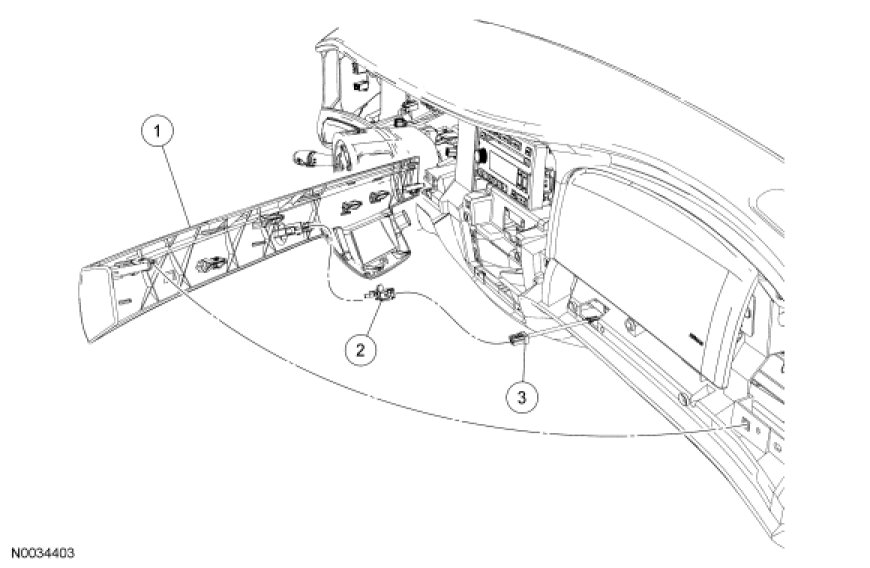 1

2

3

N0034403