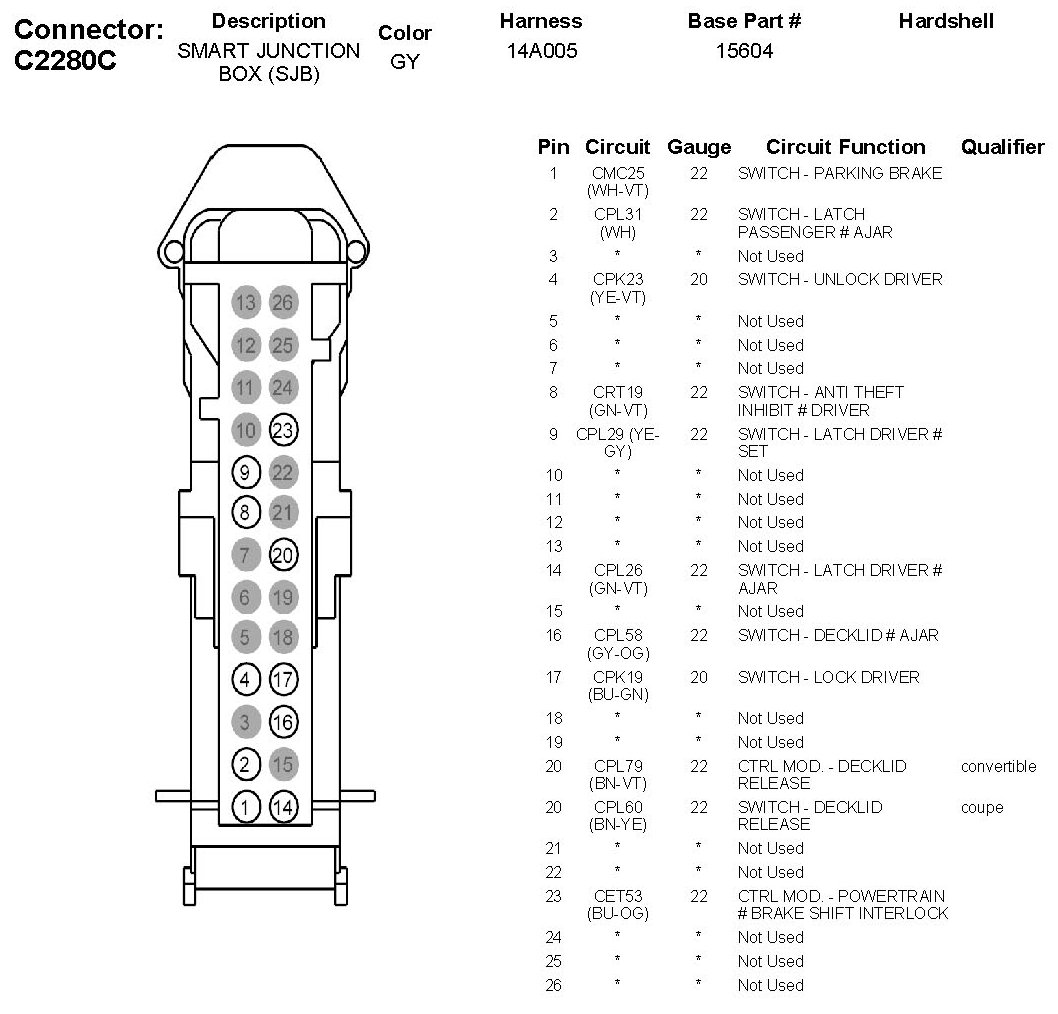 Connector: C2280C

| Description | Color | Harness | Base Part # | Hardshell |
|---|---|---|---|---|
| SMART JUNCTION BOX (SJB) | GY | 14A005 | 15604 | |

13 26
12 25
11 24
10 23
9 22
8 21
7 20
6 19
5 18
4 17
3 16
2 15
1 14

| Pin | Circuit | Gauge | Circuit Function | Qualifier |
|---|---|---|---|---|
| 1 | CMC25 (WH-VT) | 22 | SWITCH - PARKING BRAKE | |
| 2 | CPL31 (WH) | 22 | SWITCH - LATCH PASSENGER # AJAR | |
| 3 | * | * | Not Used | |
| 4 | CPK23 (YE-VT) | 20 | SWITCH - UNLOCK DRIVER | |
| 5 | * | * | Not Used | |
| 6 | * | * | Not Used | |
| 7 | * | * | Not Used | |
| 8 | CRT19 (GN-VT) | 22 | SWITCH - ANTI THEFT INHIBIT # DRIVER | |
| 9 | CPL29 (YE-GY) | 22 | SWITCH - LATCH DRIVER # SET | |
| 10 | * | * | Not Used | |
| 11 | * | * | Not Used | |
| 12 | * | * | Not Used | |
| 13 | * | * | Not Used | |
| 14 | CPL26 (GN-VT) | 22 | SWITCH - LATCH DRIVER # AJAR | |
| 15 | * | * | Not Used | |
| 16 | CPL58 (GY-OG) | 22 | SWITCH - DECKLID # AJAR | |
| 17 | CPK19 (BU-GN) | 20 | SWITCH - LOCK DRIVER | |
| 18 | * | * | Not Used | |
| 19 | * | * | Not Used | |
| 20 | CPL79 (BN-VT) | 22 | CTRL MOD. - DECKLID RELEASE | convertible |
| 20 | CPL60 (BN-YE) | 22 | SWITCH - DECKLID RELEASE | coupe |
| 21 | * | * | Not Used | |
| 22 | * | * | Not Used | |
| 23 | CET53 (BU-OG) | 22 | CTRL MOD. - POWERTRAIN # BRAKE SHIFT INTERLOCK | |
| 24 | * | * | Not Used | |
| 25 | * | * | Not Used | |
| 26 | * | * | Not Used | |