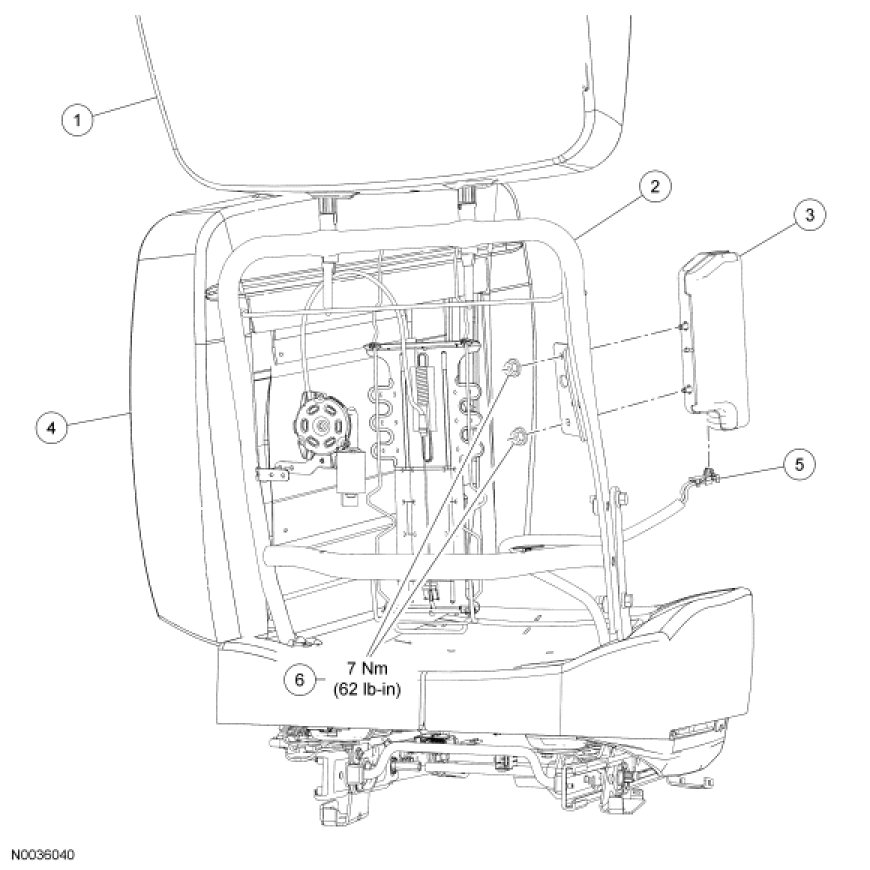 1
2
3
4
5
6
7 Nm
(62 lb-in)
N0036040