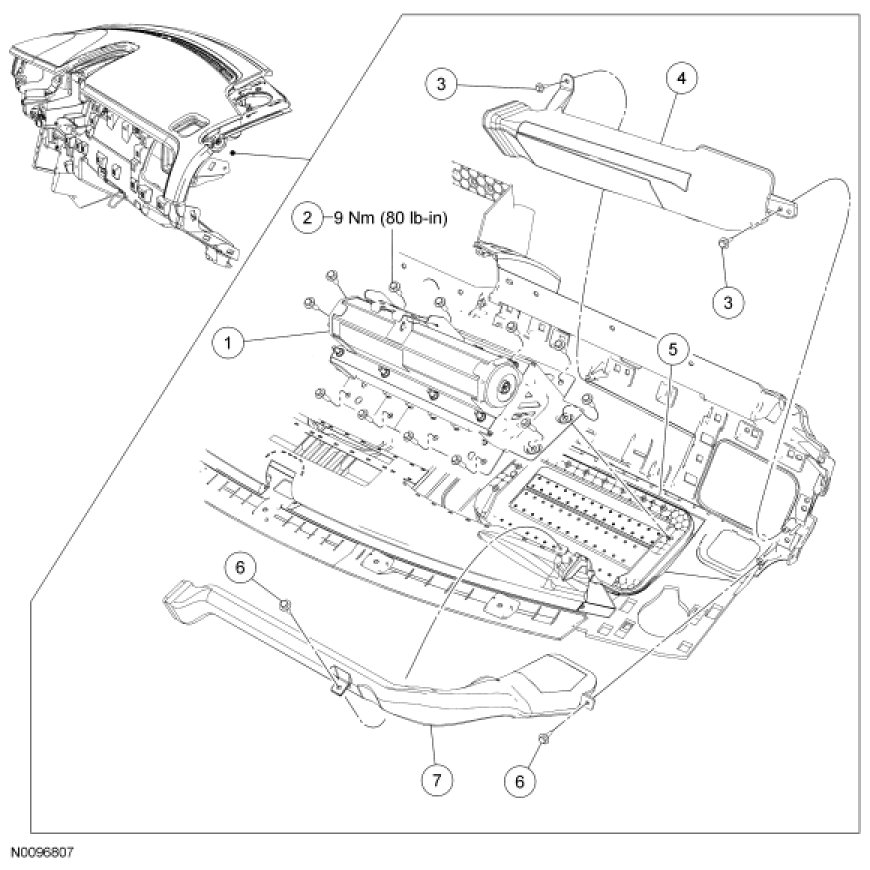 3
4
2 9 Nm (80 lb-in)
3
1
5
6
7
6
N0096807