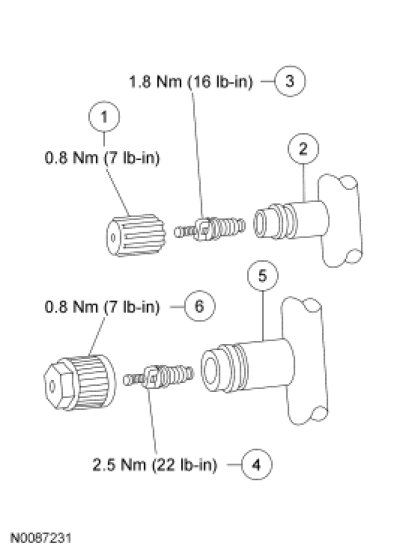 1.8 Nm (16 lb-in) 3

1

0.8 Nm (7 lb-in)

2

5

0.8 Nm (7 lb-in) 6

2.5 Nm (22 lb-in) 4

N0087231