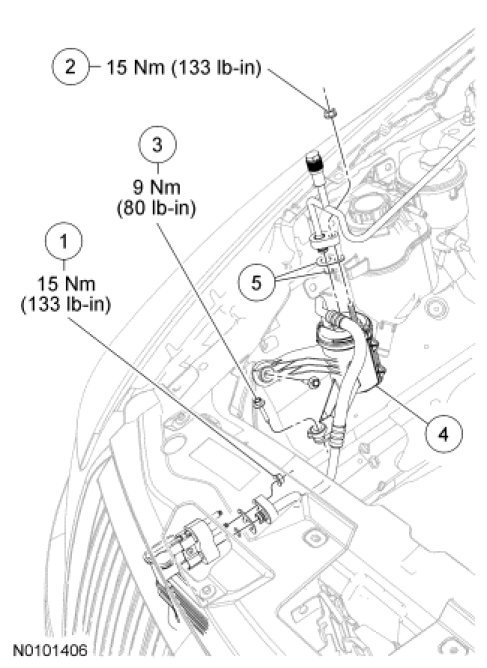 2 15 Nm (133 lb-in)

3
9 Nm
(80 lb-in)

1
15 Nm
(133 lb-in)

5

4

N0101406