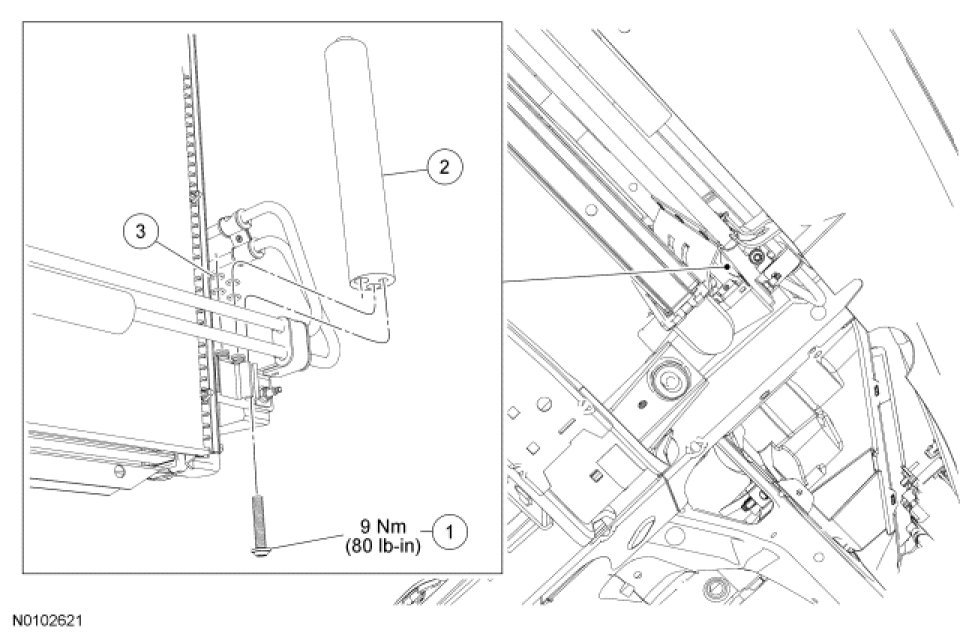 2

3

9 Nm
(80 lb-in)

1

N0102621