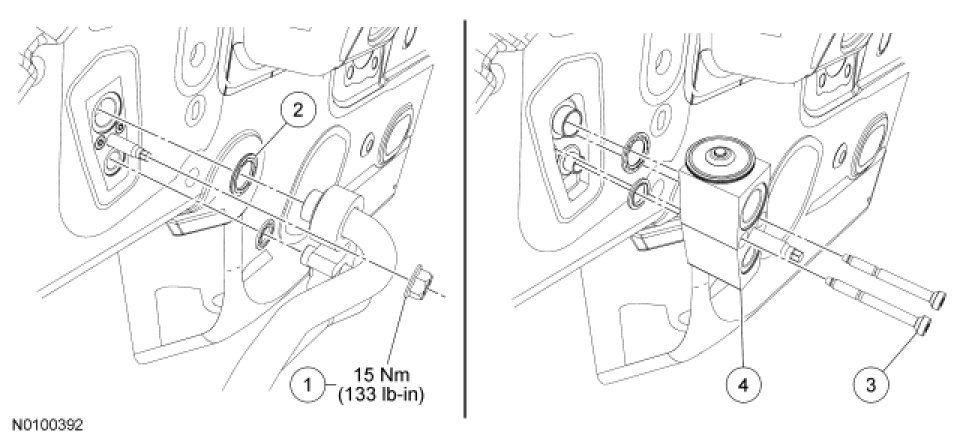 2

1 15 Nm (133 lb-in)

4

3

N0100392