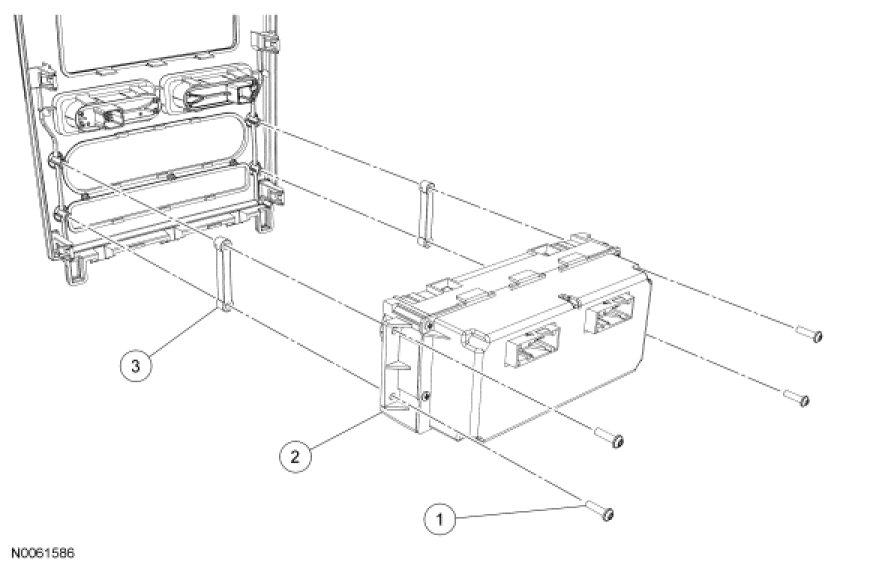 3

2

1

N0061586