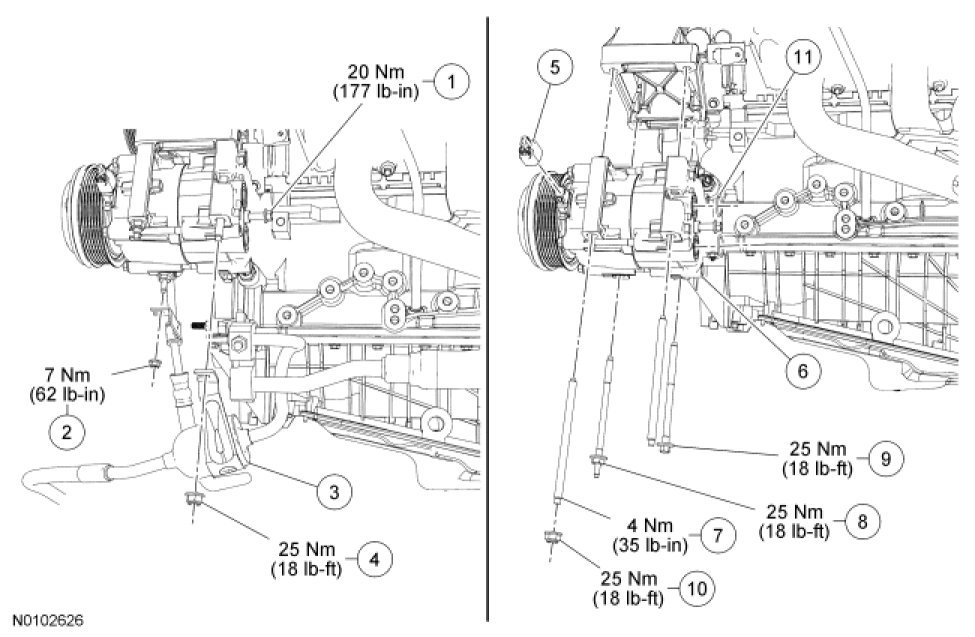 20 Nm
(177 lb-in)
1

7 Nm
(62 lb-in)
2

3

25 Nm
(18 lb-ft)
4

5

11

6

25 Nm
(18 lb-ft)
9

25 Nm
(18 lb-ft)
8

4 Nm
(35 lb-in)
7

25 Nm
(18 lb-ft)
10

N0102626