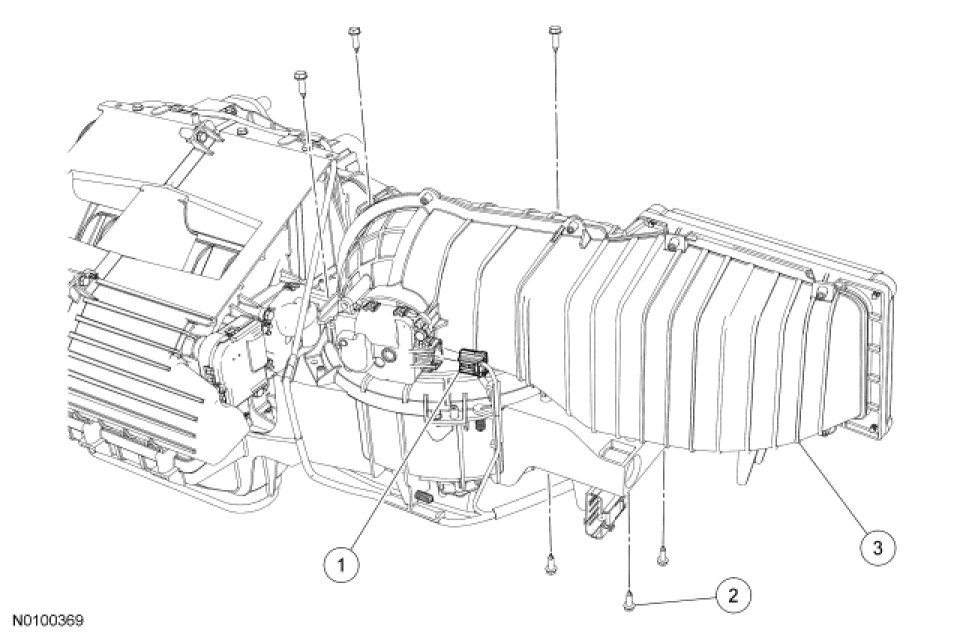 1

2

3

N0100369