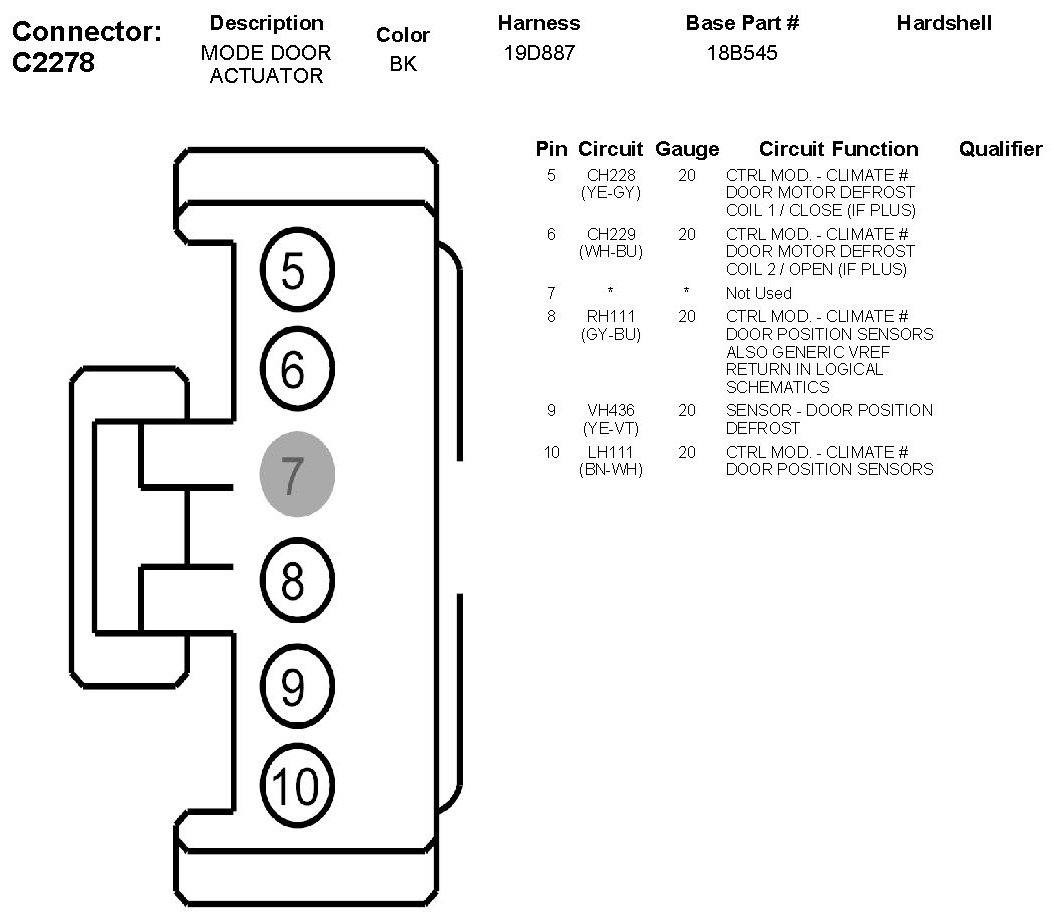 Connector: C2278

| Description | Color | Harness | Base Part # | Hardshell |
|---|---|---|---|---|
| MODE DOOR ACTUATOR | BK | 19D887 | 18B545 | |

5
6
7
8
9
10

| Pin | Circuit | Gauge | Circuit Function | Qualifier |
|---|---|---|---|---|
| 5 | CH228 (YE-GY) | 20 | CTRL MOD. - CLIMATE # DOOR MOTOR DEFROST COIL 1 / CLOSE (IF PLUS) | |
| 6 | CH229 (WH-BU) | 20 | CTRL MOD. - CLIMATE # DOOR MOTOR DEFROST COIL 2 / OPEN (IF PLUS) | |
| 7 | * | * | Not Used | |
| 8 | RH111 (GY-BU) | 20 | CTRL MOD. - CLIMATE # DOOR POSITION SENSORS ALSO GENERIC VREF RETURN IN LOGICAL SCHEMATICS | |
| 9 | VH436 (YE-VT) | 20 | SENSOR - DOOR POSITION DEFROST | |
| 10 | LH111 (BN-WH) | 20 | CTRL MOD. - CLIMATE # DOOR POSITION SENSORS | |