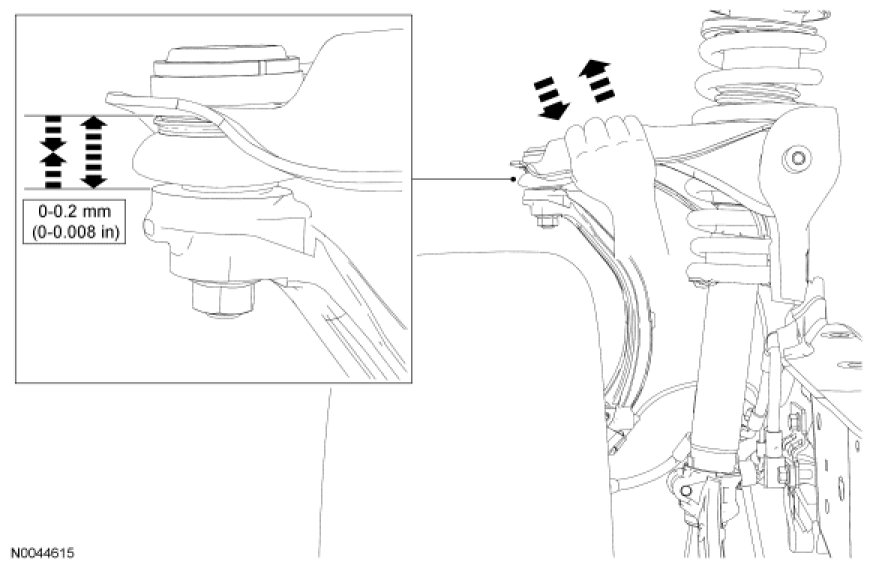 0-0.2 mm
(0-0.008 in)

N0044615