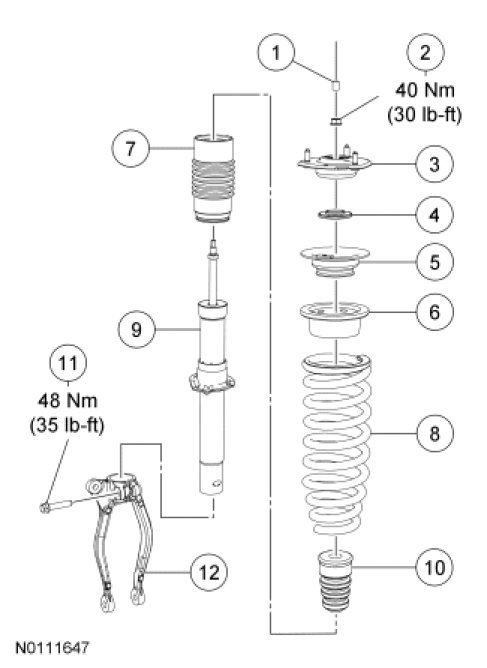 1
2
40 Nm
(30 lb-ft)
7
3
4
5
9
6
11
48 Nm
(35 lb-ft)
8
12
10
N0111647